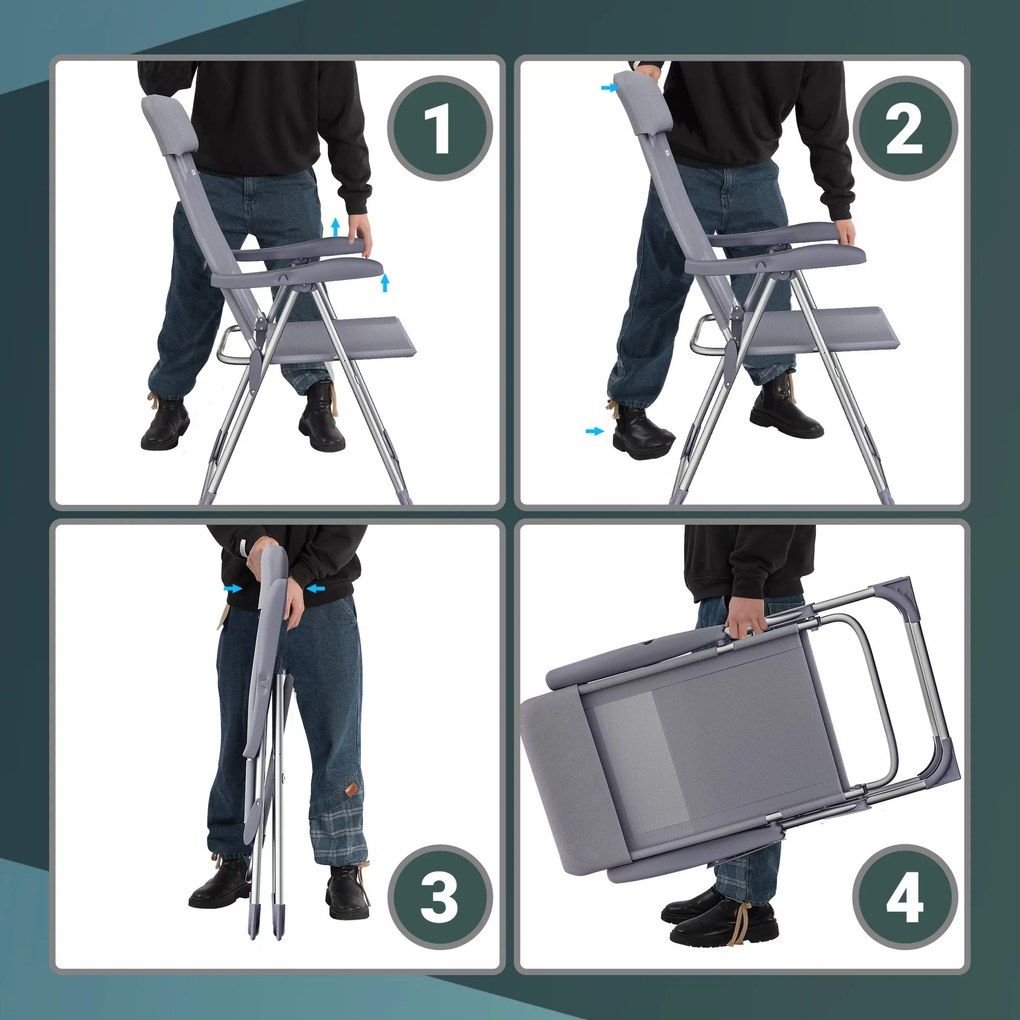 1

2

3

4