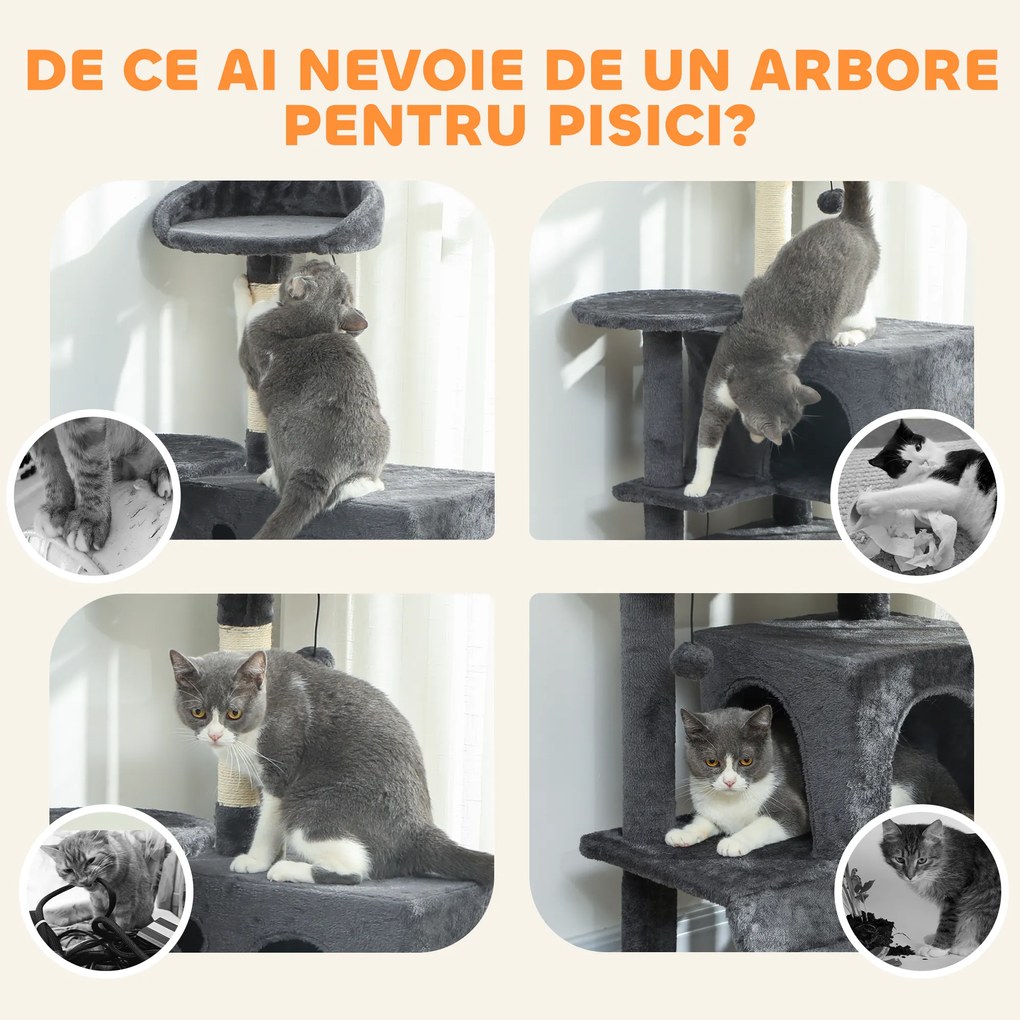 DE CE AI NEVOIE DE UN ARBORE PENTRU PISICI?