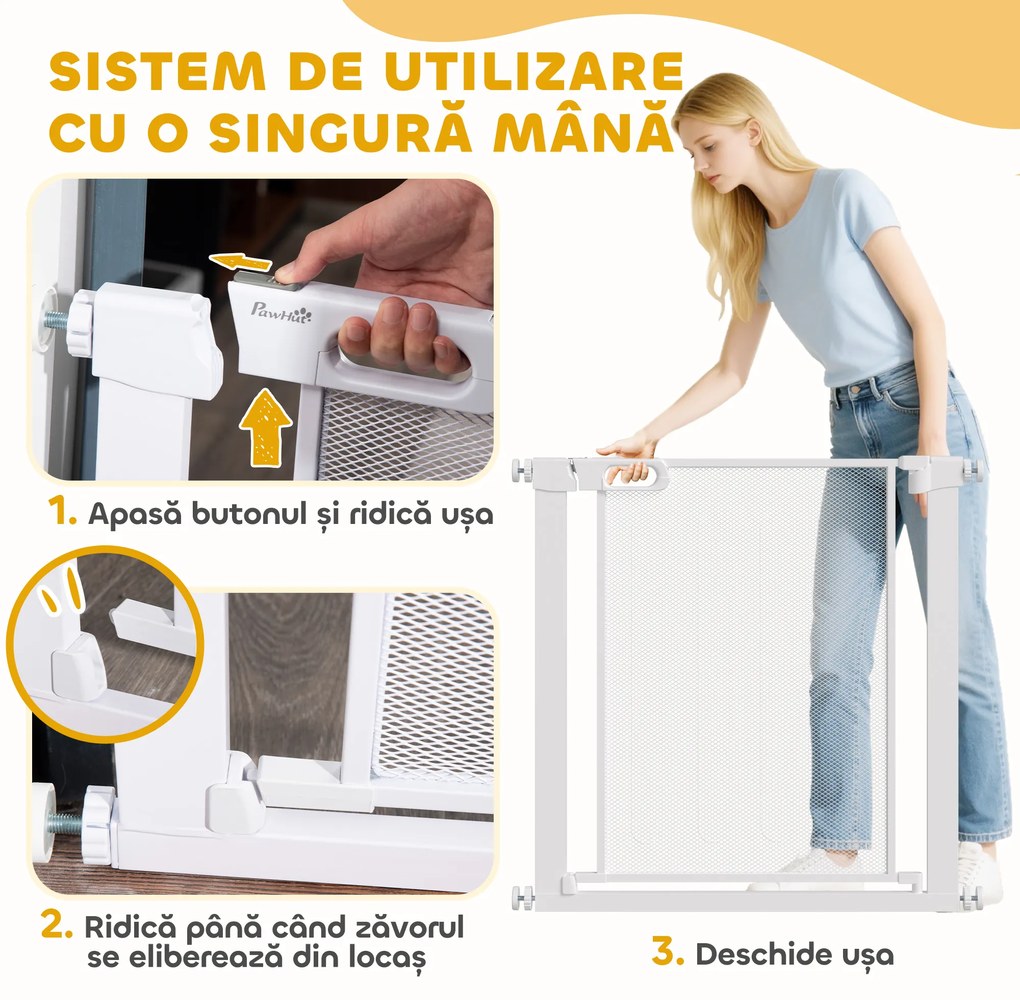 SISTEM DE UTILIZARE CU O SINGURĂ MÂNĂ

PawHut

1. Apasă butonul și ridică ușa

2. Ridică până când zăvorul se eliberează din locaș

3. Deschide ușa