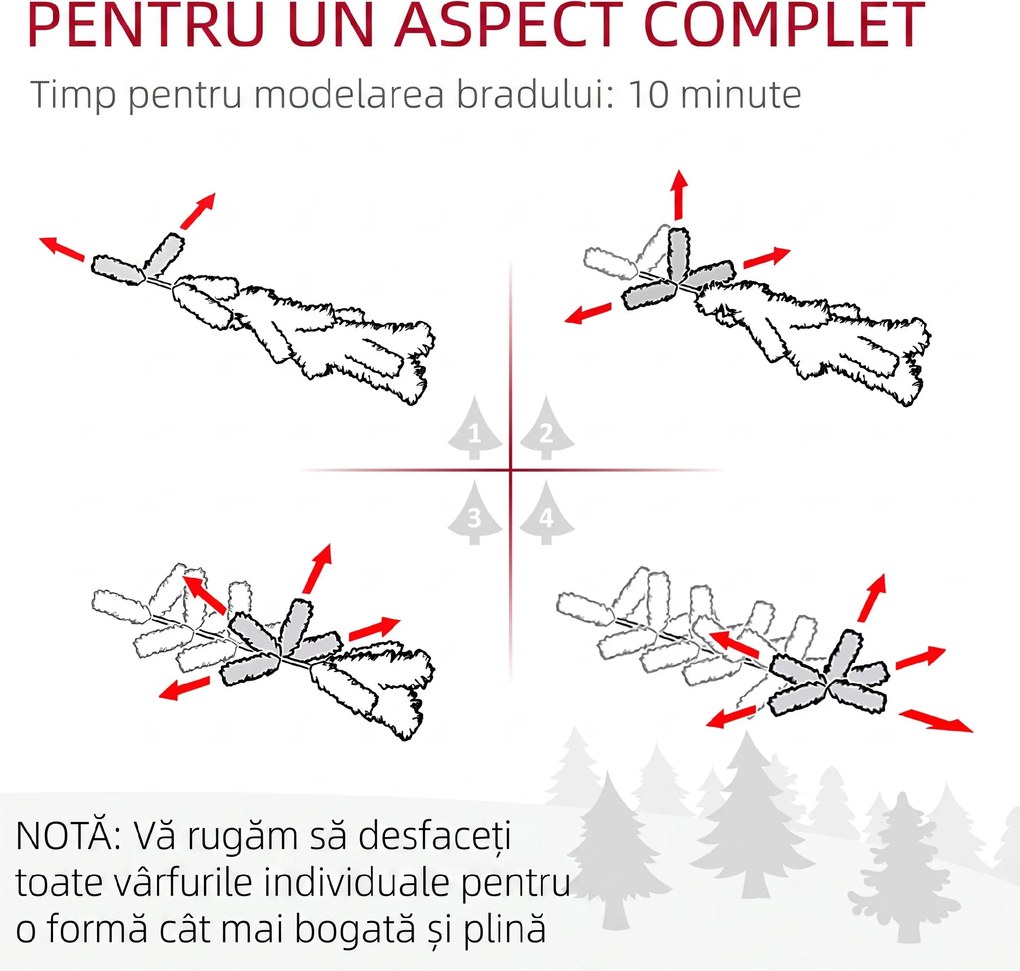 PENTRU UN ASPECT COMPLET

Timp pentru modelarea bradului: 10 minute

1 2 3 4

NOTĂ: Vă rugăm să desfaceți toate vârfurile individuale pentru o formă cât mai bogată și plină