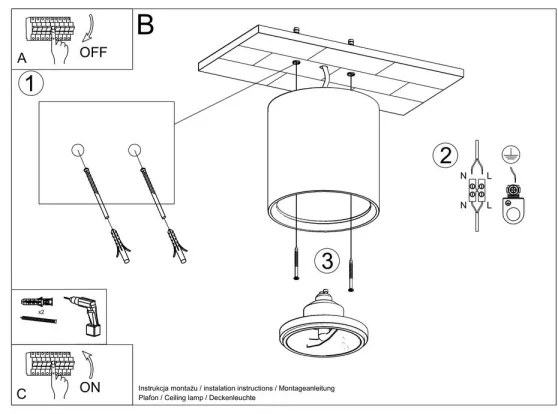 A
OFF

B

1

2

N
L
N
L

3

x2

C
ON

Instrukcja montażu / instalation instructions / Montageanleitung
Plafon / Ceiling lamp / Deckenleuchte