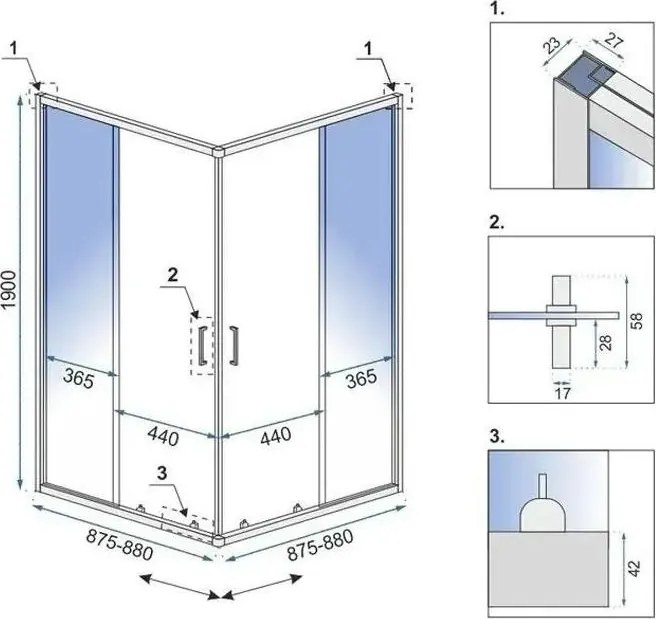 1
1
1900
2
365
365
440
440
3
875-880
875-880

1.
23
27

2.
58
28
17

3.
42