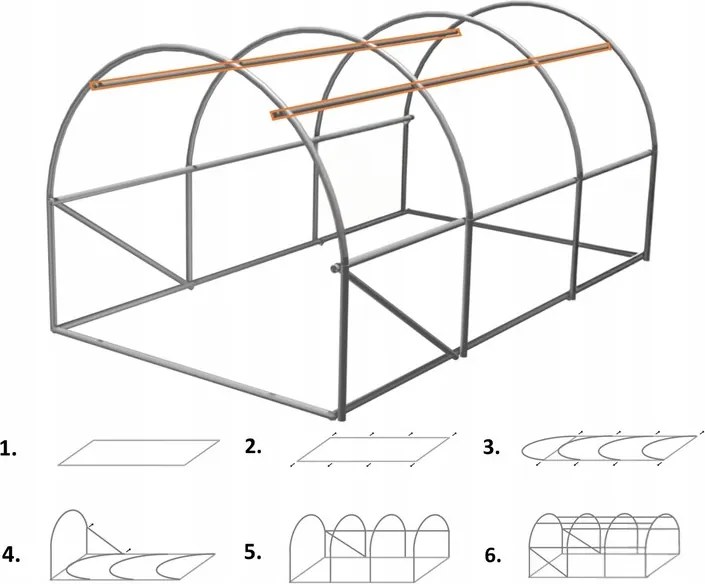 1.

2.

3.

4.

5.

6.