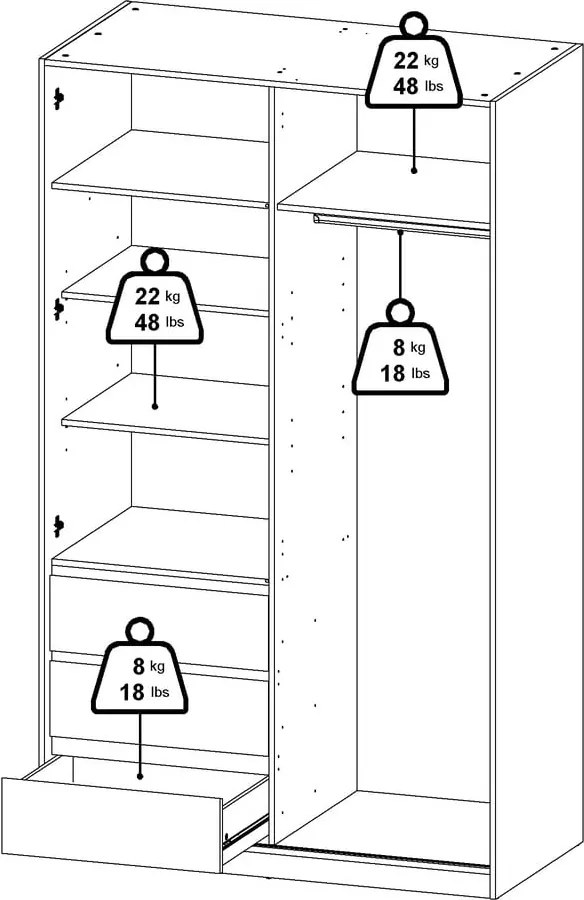 22 kg
48 lbs

22 kg
48 lbs

8 kg
18 lbs

8 kg
18 lbs