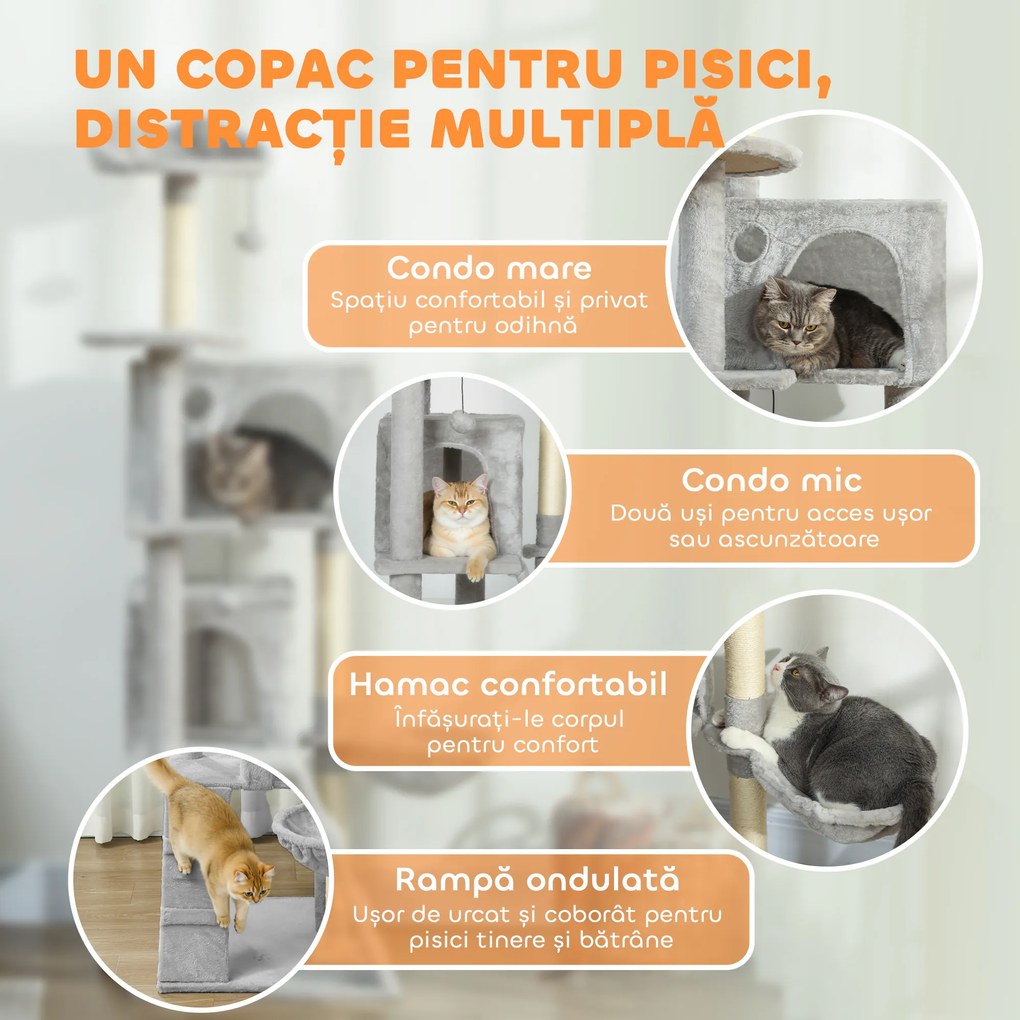 UN COPAC PENTRU PISICI, DISTRACȚIE MULTIPLĂ

Condo mare
Spațiu confortabil și privat pentru odihnă

Condo mic
Două uși pentru acces ușor sau ascunzătoare

Hamac confortabil
Înfășurați-le corpul pentru confort

Rampă ondulată
Ușor de urcat și coborât pentru pisici tinere și bătrâne