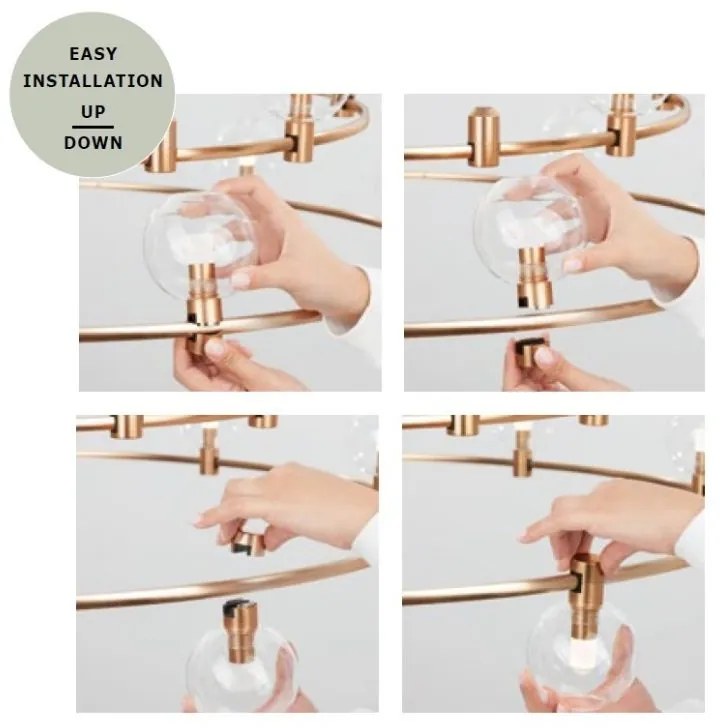 EASY INSTALLATION

UP

DOWN