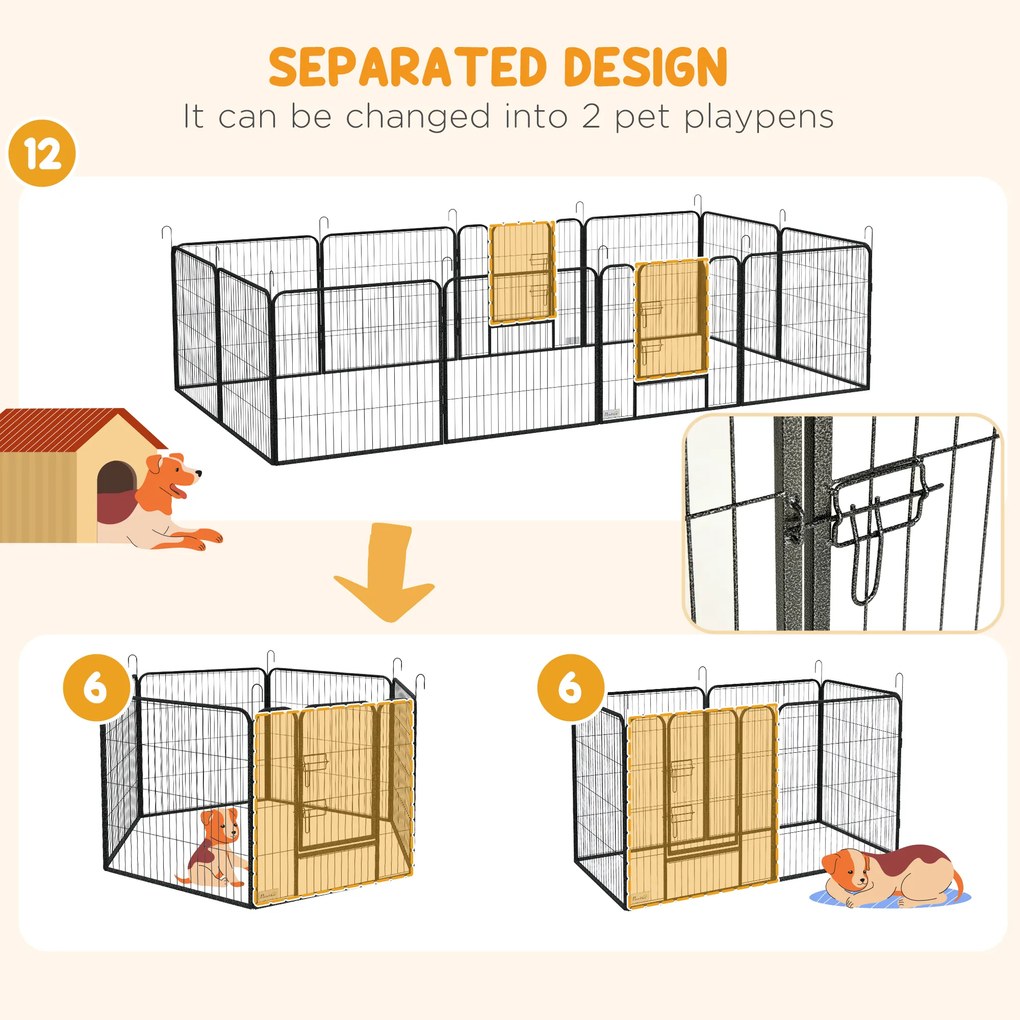 SEPARATED DESIGN
It can be changed into 2 pet playpens

12

6

6