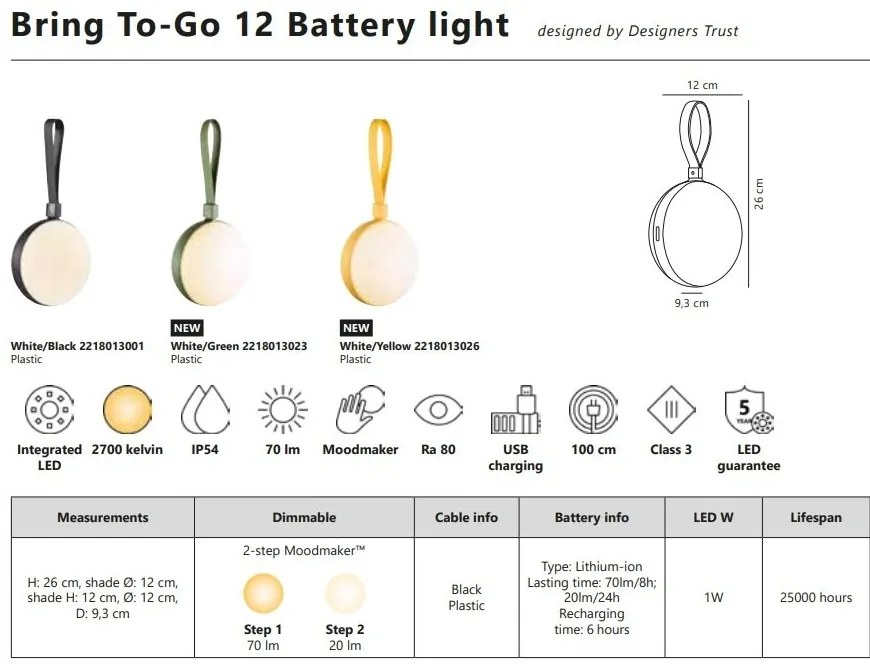 Bring To-Go 12 Battery light designed by Designers Trust

12 cm
26 cm
9,3 cm

White/Black 2218013001
Plastic

NEW
White/Green 2218013023
Plastic

NEW
White/Yellow 2218013026
Plastic

Integrated LED
2700 kelvin
IP54
70 lm
Moodmaker
Ra 80
USB charging
100 cm
Class 3
5 YEAR
LED guarantee

| Measurements | Dimmable | Cable info | Battery info | LED W | Lifespan |
|---|---|---|---|---|---|
| H: 26 cm, shade Ø: 12 cm, shade H: 12 cm, Ø: 12 cm, D: 9,3 cm | 2-step Moodmaker™ Step 1 70 lm Step 2 20 lm | Black Plastic | Type: Lithium-ion Lasting time: 70lm/8h; 20lm/24h Recharging time: 6 hours | 1W | 25000 hours |