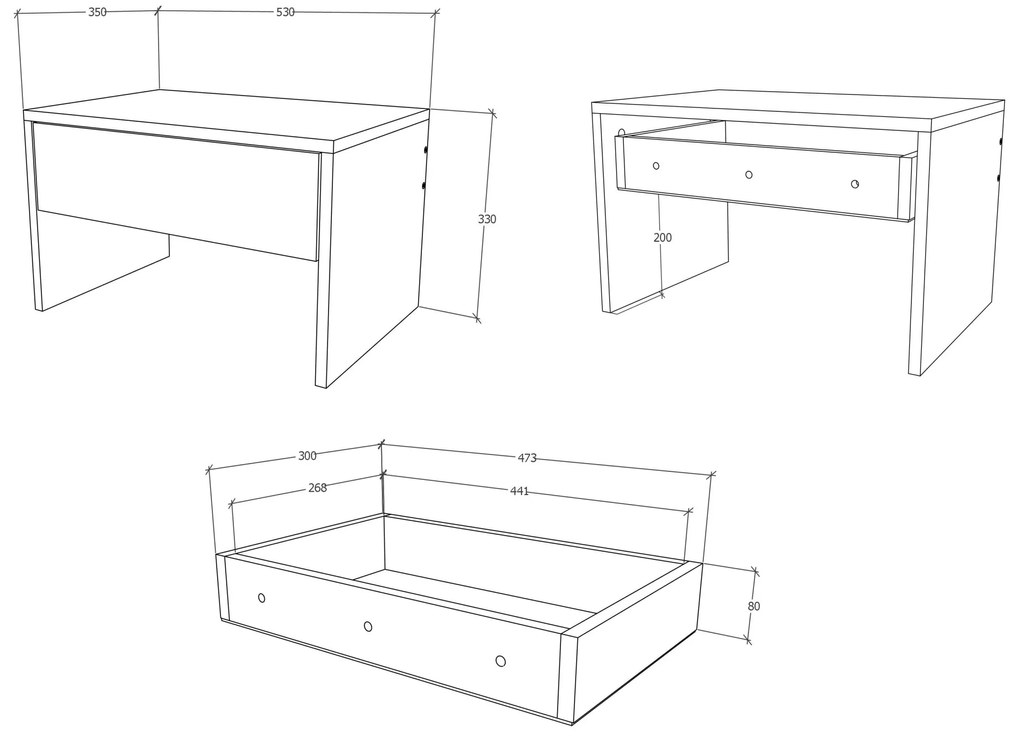 350
530
330
200
300
473
268
441
80