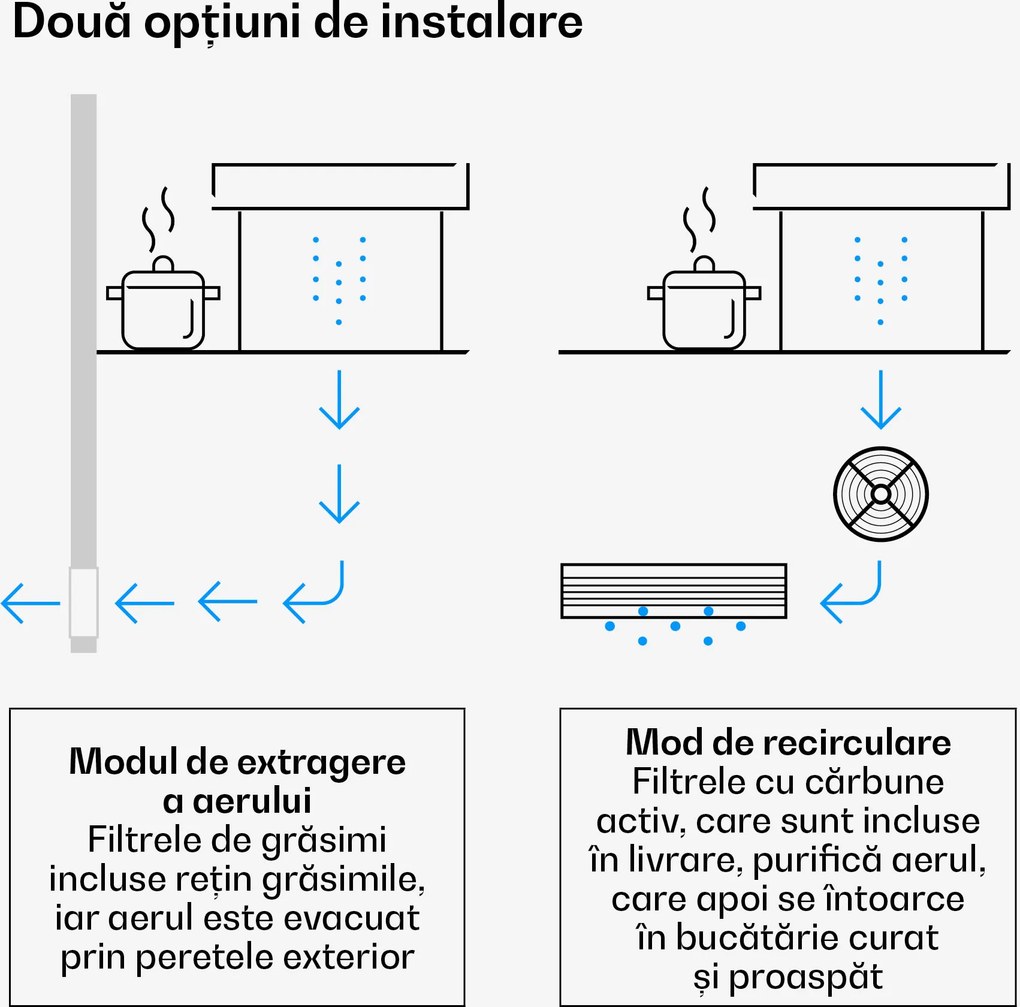 Două opțiuni de instalare

Modul de extragere a aerului
Filtrele de grăsimi incluse rețin grăsimile, iar aerul este evacuat prin peretele exterior

Mod de recirculare
Filtrele cu cărbune activ, care sunt incluse în livrare, purifică aerul, care apoi se întoarce în bucătărie curat și proaspăt