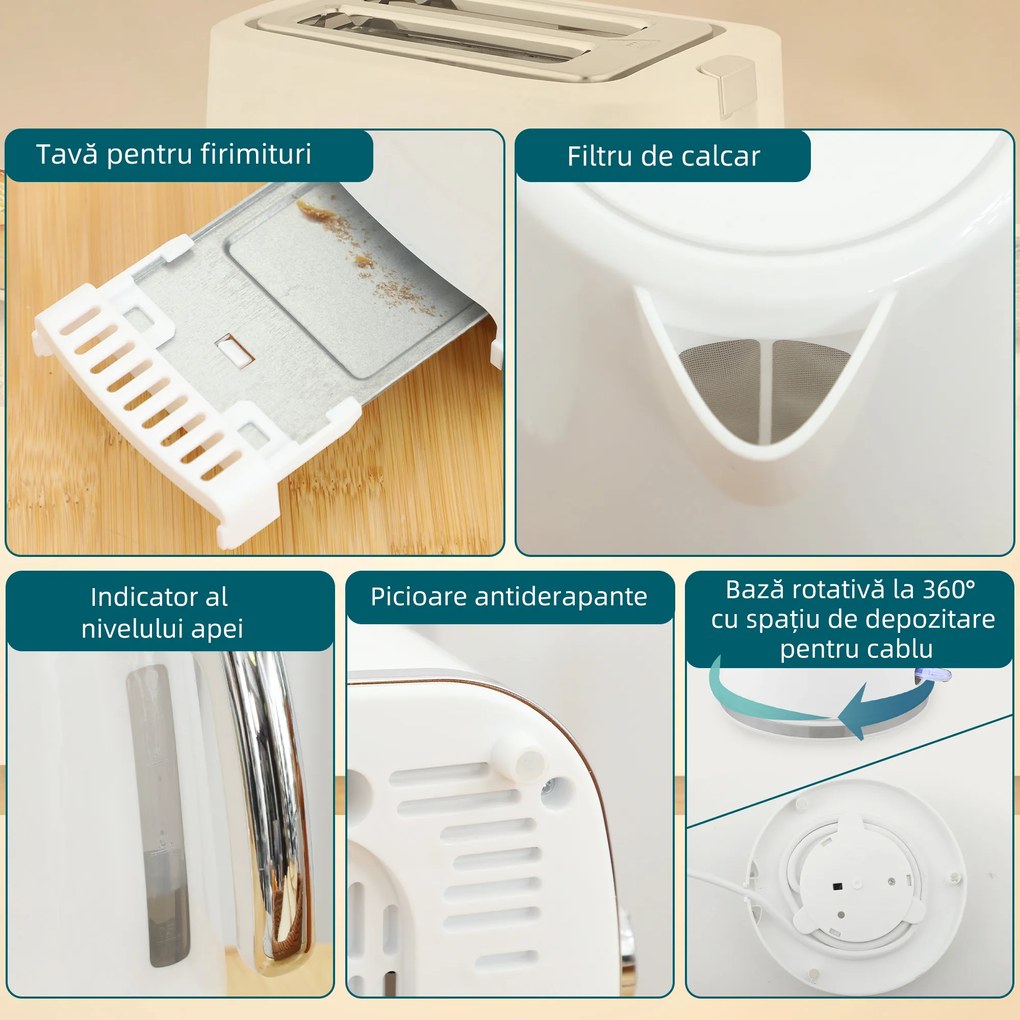 Tavă pentru firimituri

Filtru de calcar

Indicator al nivelului apei

Picioare antiderapante

Bază rotativă la 360° cu spațiu de depozitare pentru cablu