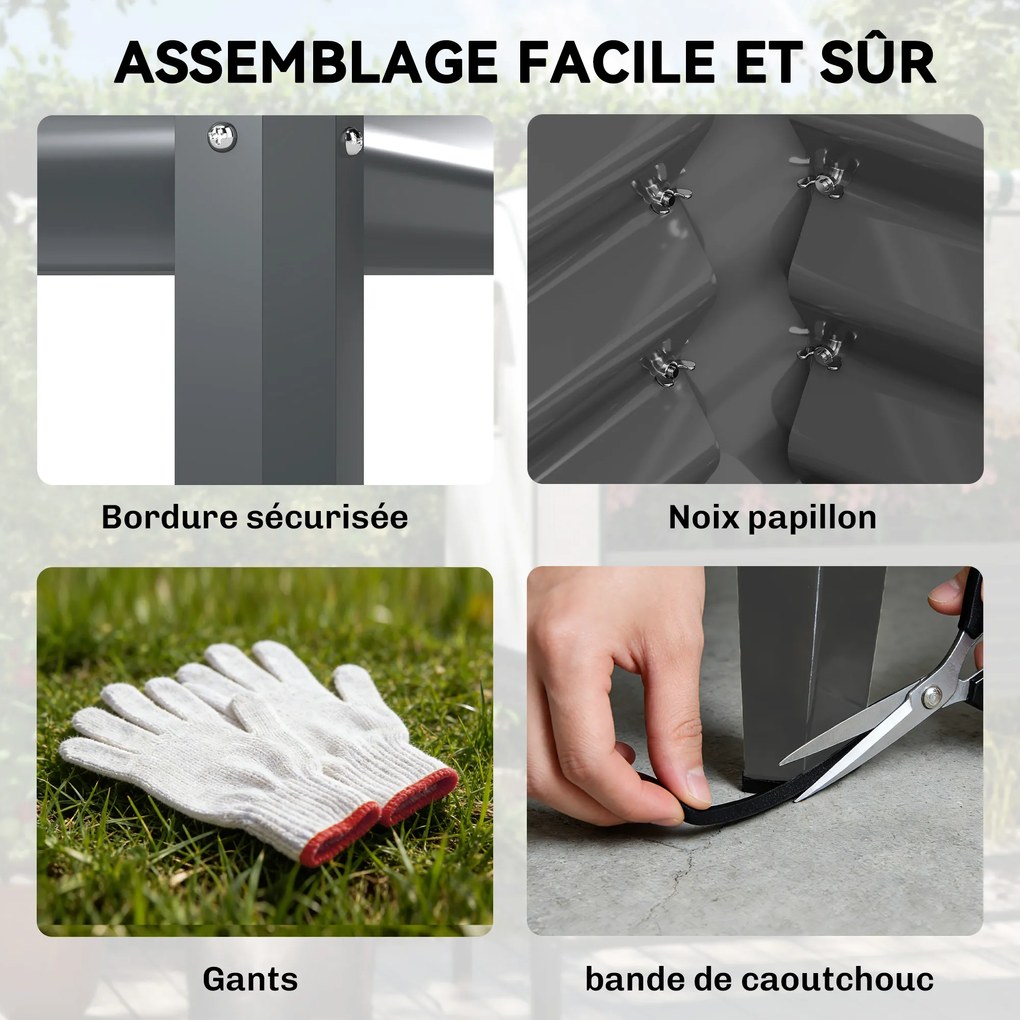 ASSEMBLAGE FACILE ET SÛR

Bordure sécurisée

Noix papillon

Gants

bande de caoutchouc