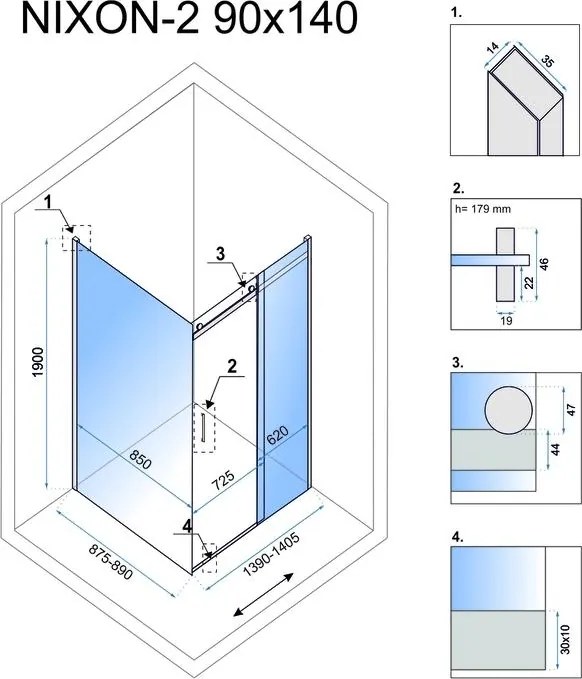 NIXON-2 90x140

1

3

1900

2

850

725

620

4

875-890

1390-1405

1.

14

35

2.

h= 179 mm

46

22

19

3.

47

44

4.

30x10