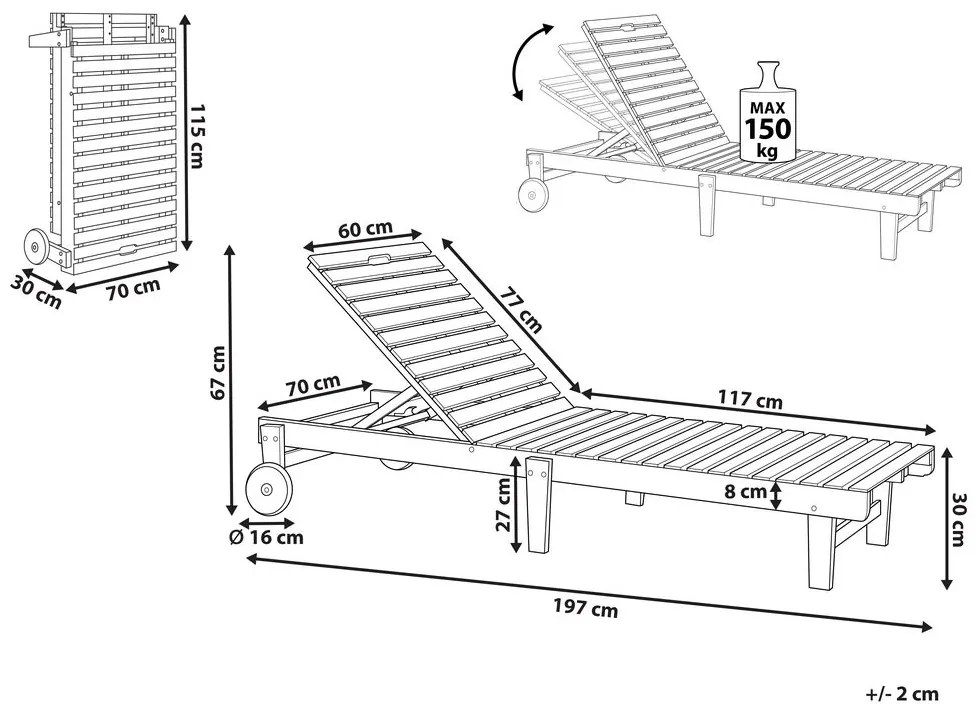 115 cm
30 cm
70 cm
MAX
150
kg
60 cm
77 cm
67 cm
70 cm
117 cm
8 cm
27 cm
30 cm
Ø 16 cm
197 cm
+/- 2 cm