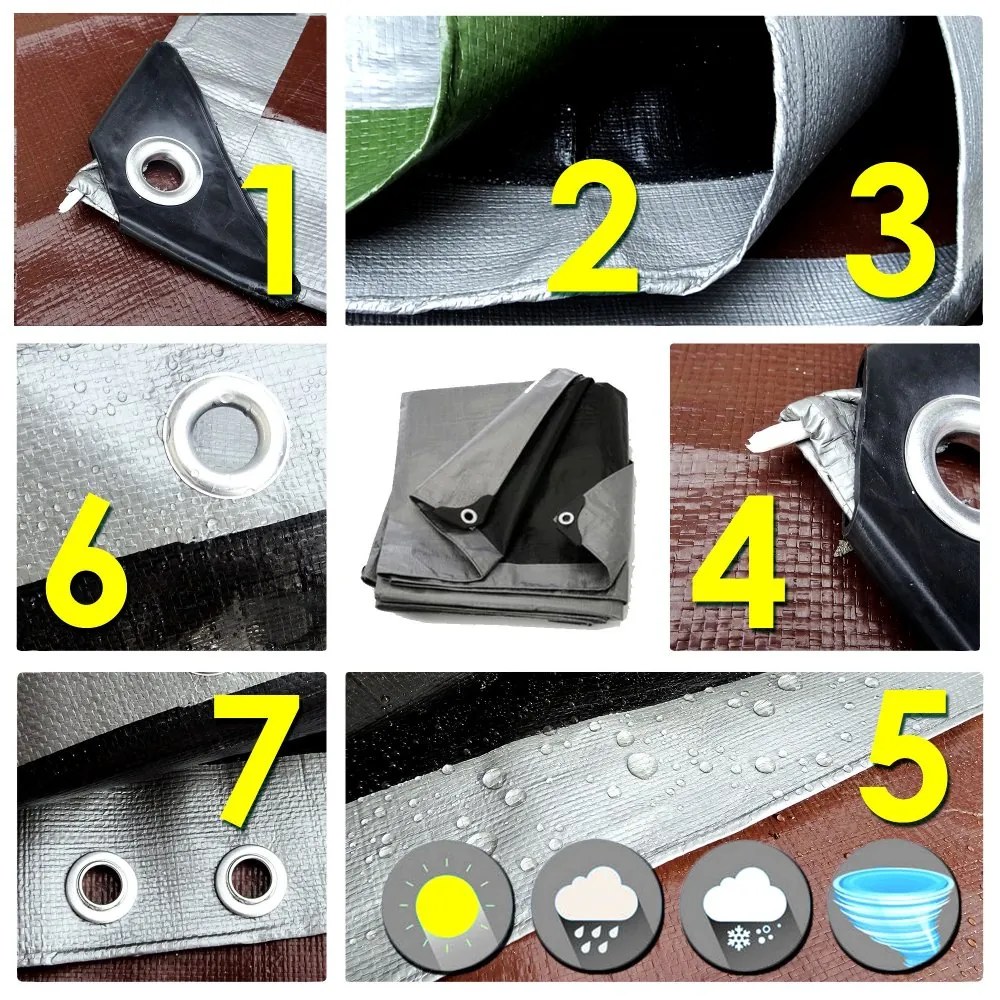 1
2
3
6
4
7
5