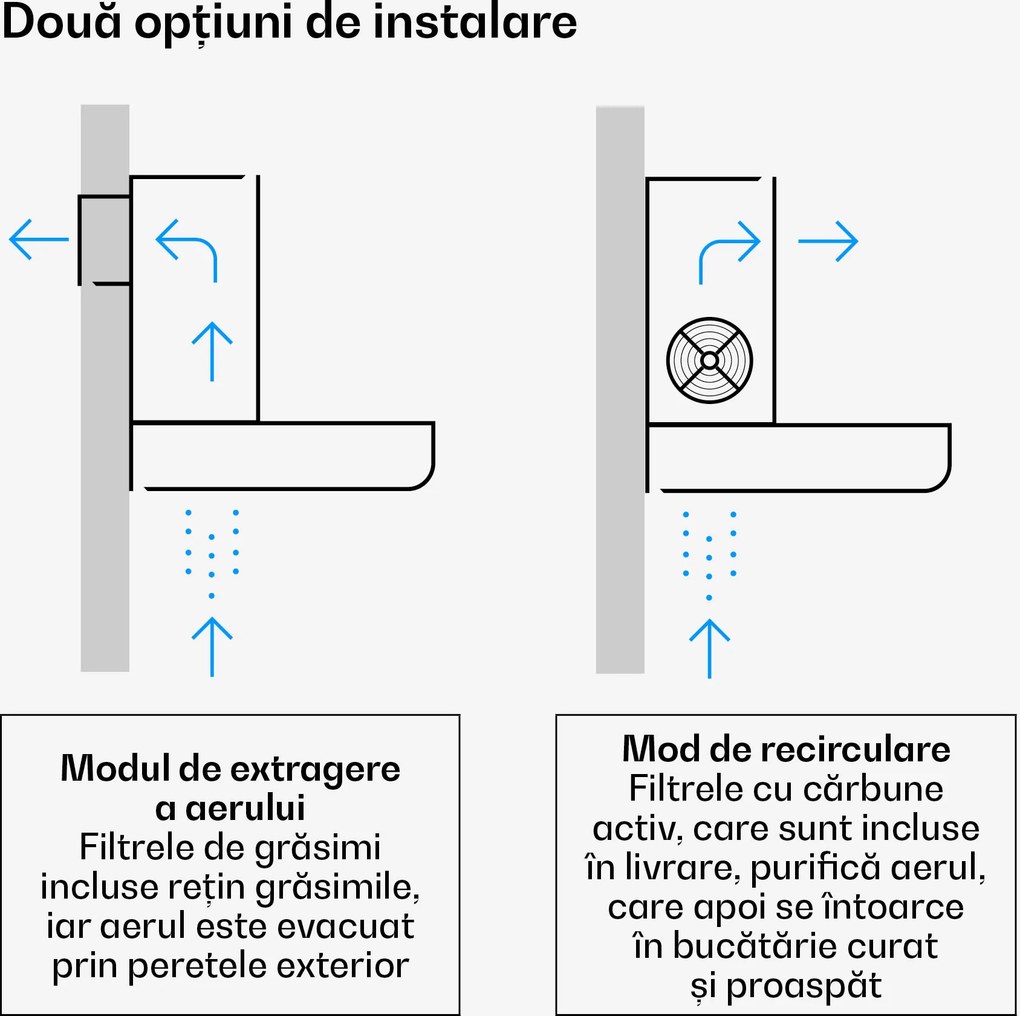 Două opțiuni de instalare

Modul de extragere a aerului
Filtrele de grăsimi incluse rețin grăsimile, iar aerul este evacuat prin peretele exterior

Mod de recirculare
Filtrele cu cărbune activ, care sunt incluse în livrare, purifică aerul, care apoi se întoarce în bucătărie curat și proaspăt