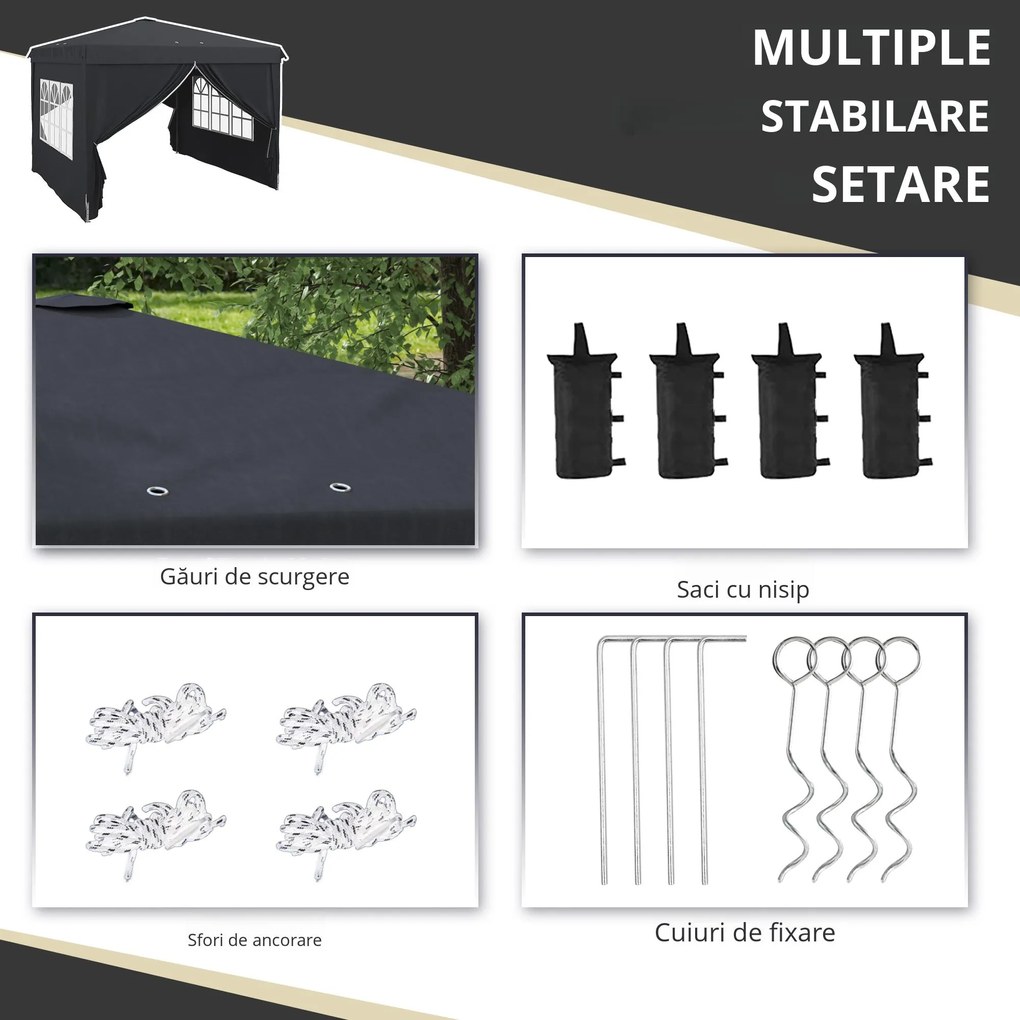 MULTIPLE
STABILARE
SETARE

Găuri de scurgere

Saci cu nisip

Sfori de ancorare

Cuiuri de fixare