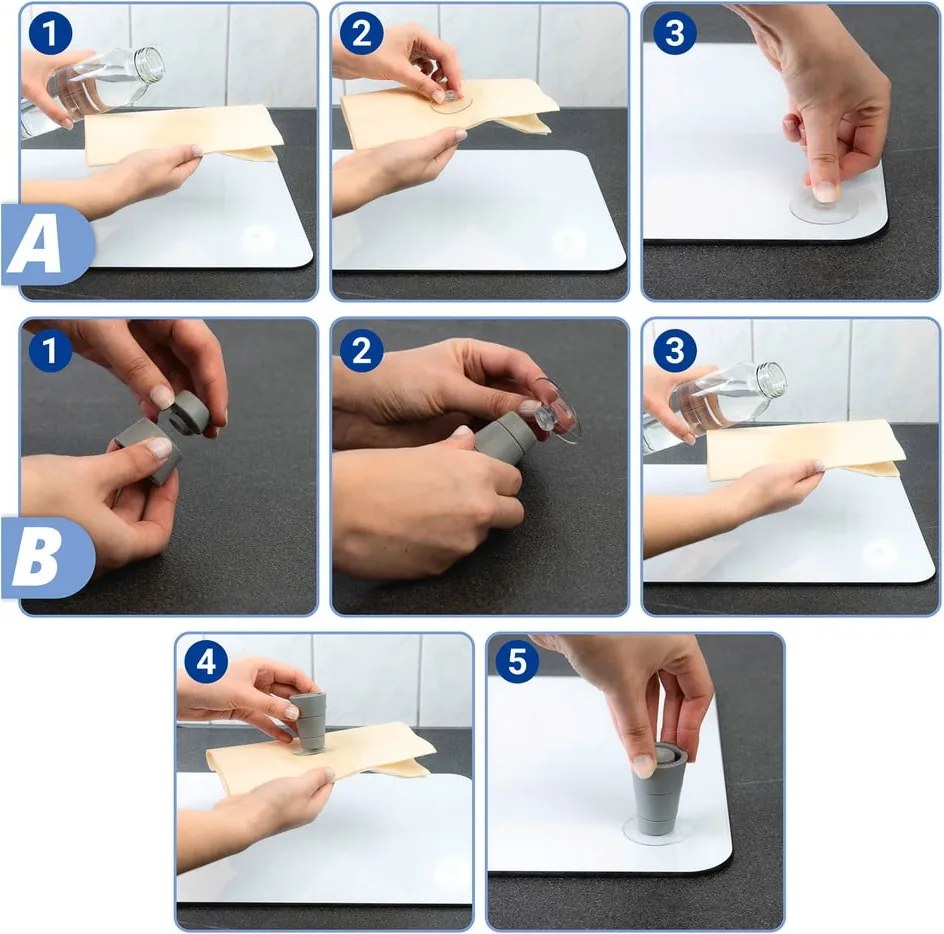 1
2
3
A
1
2
3
B
4
5