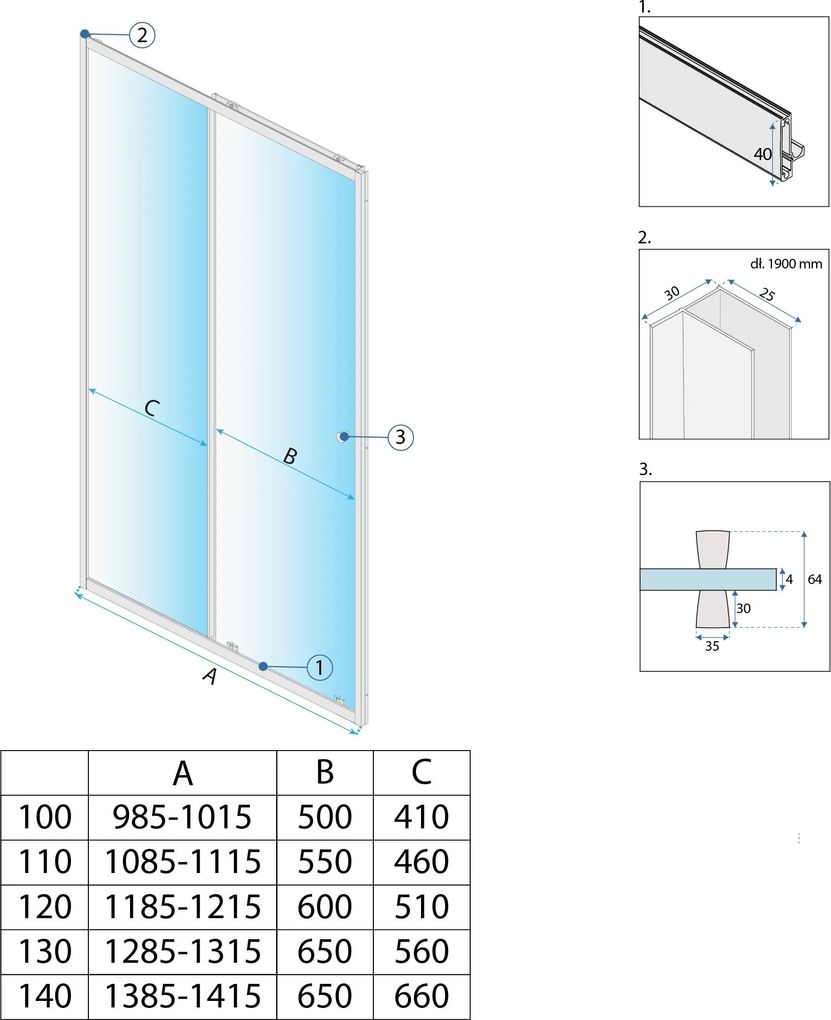 2

C

B

3

1

A

1.

40

2.

dł. 1900 mm

30

25

3.

4

64

30

35

|  | A | B | C |
|---|---|---|---|
| 100 | 985-1015 | 500 | 410 |
| 110 | 1085-1115 | 550 | 460 |
| 120 | 1185-1215 | 600 | 510 |
| 130 | 1285-1315 | 650 | 560 |
| 140 | 1385-1415 | 650 | 660 |