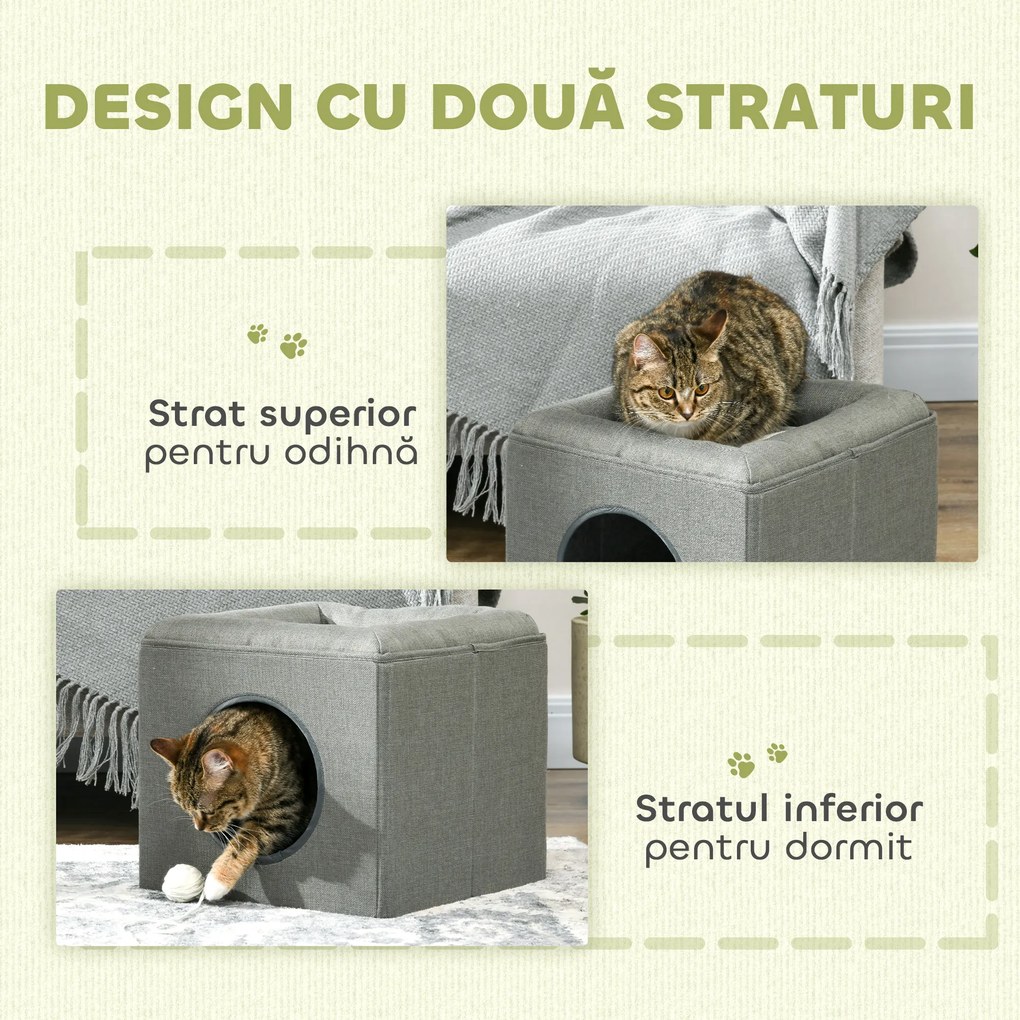 DESIGN CU DOUĂ STRATURI

Strat superior
pentru odihnă

Stratul inferior
pentru dormit