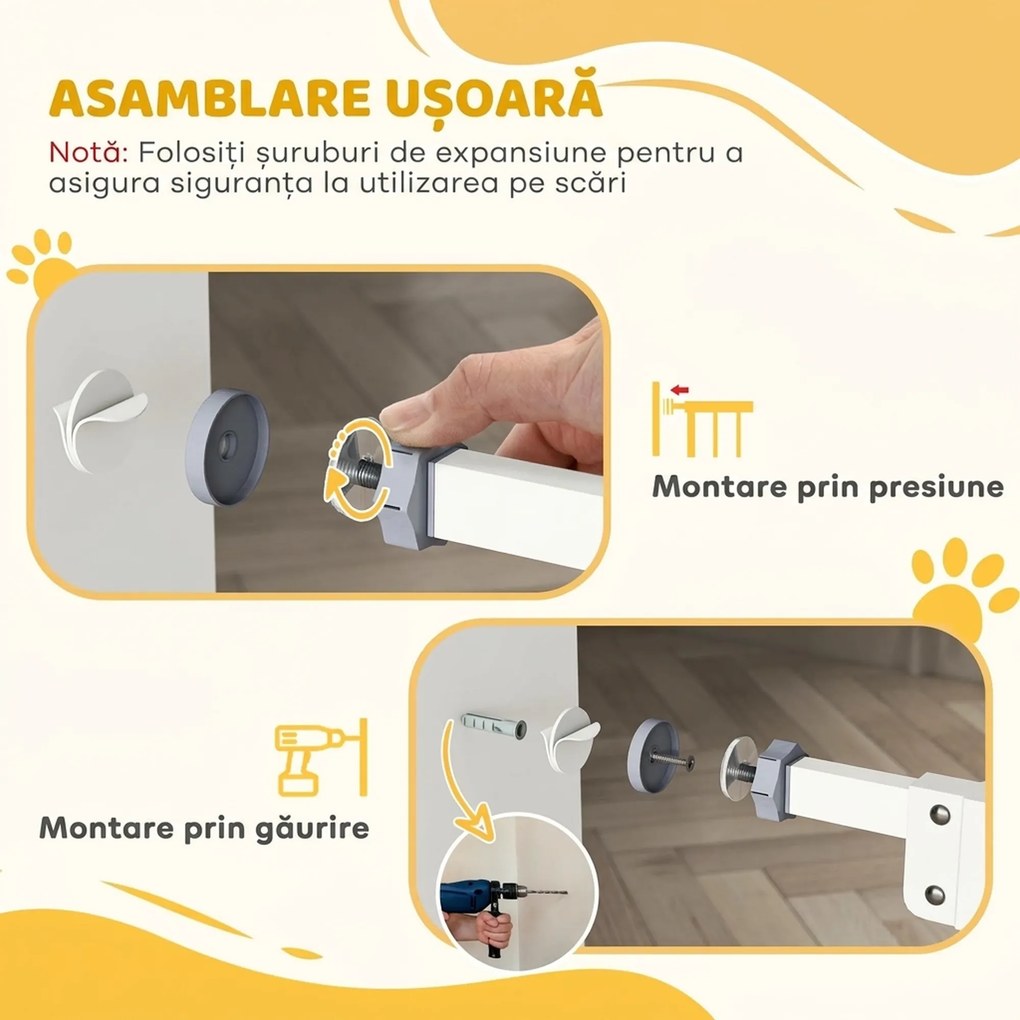 ASAMBLARE UȘOARĂ

Notă: Folosiți șuruburi de expansiune pentru a asigura siguranța la utilizarea pe scări

Montare prin presiune

Montare prin găurire