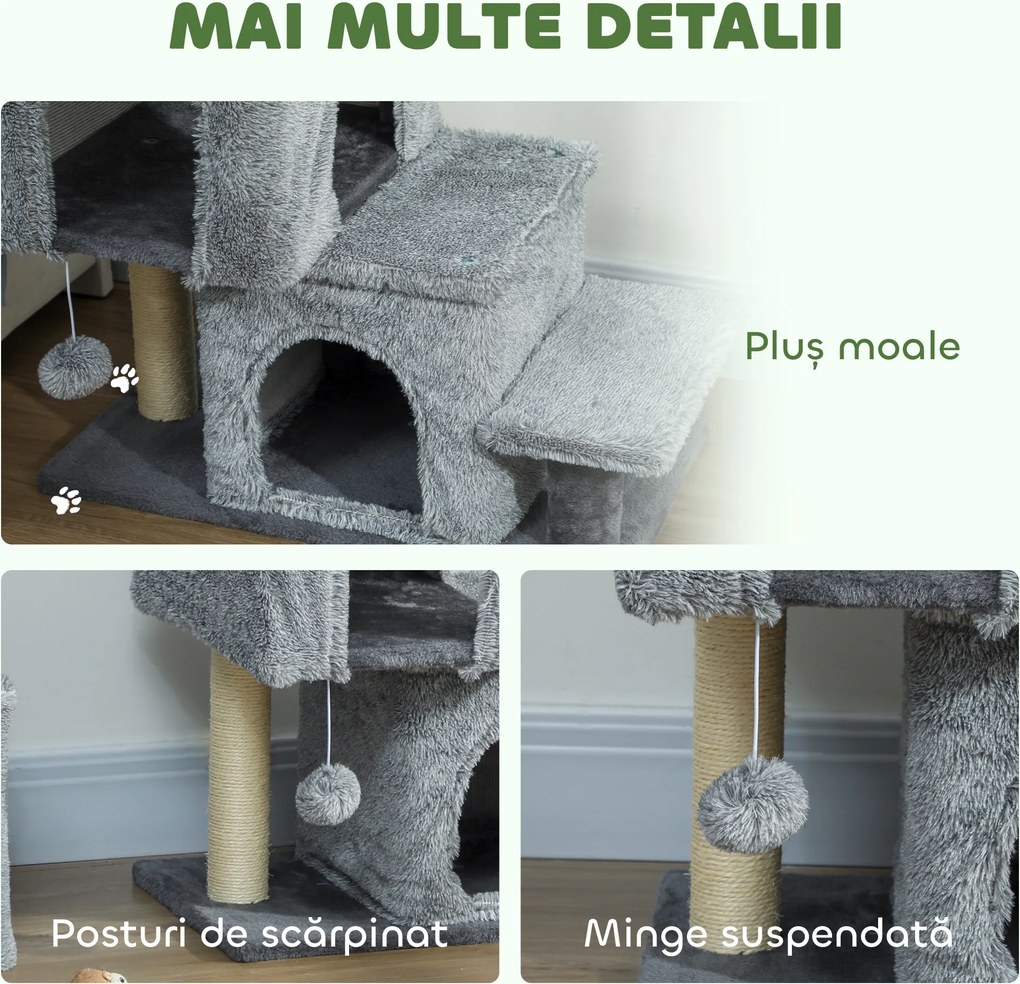 MAI MULTE DETALII

Pluș moale

Posturi de scărpinat

Minge suspendată