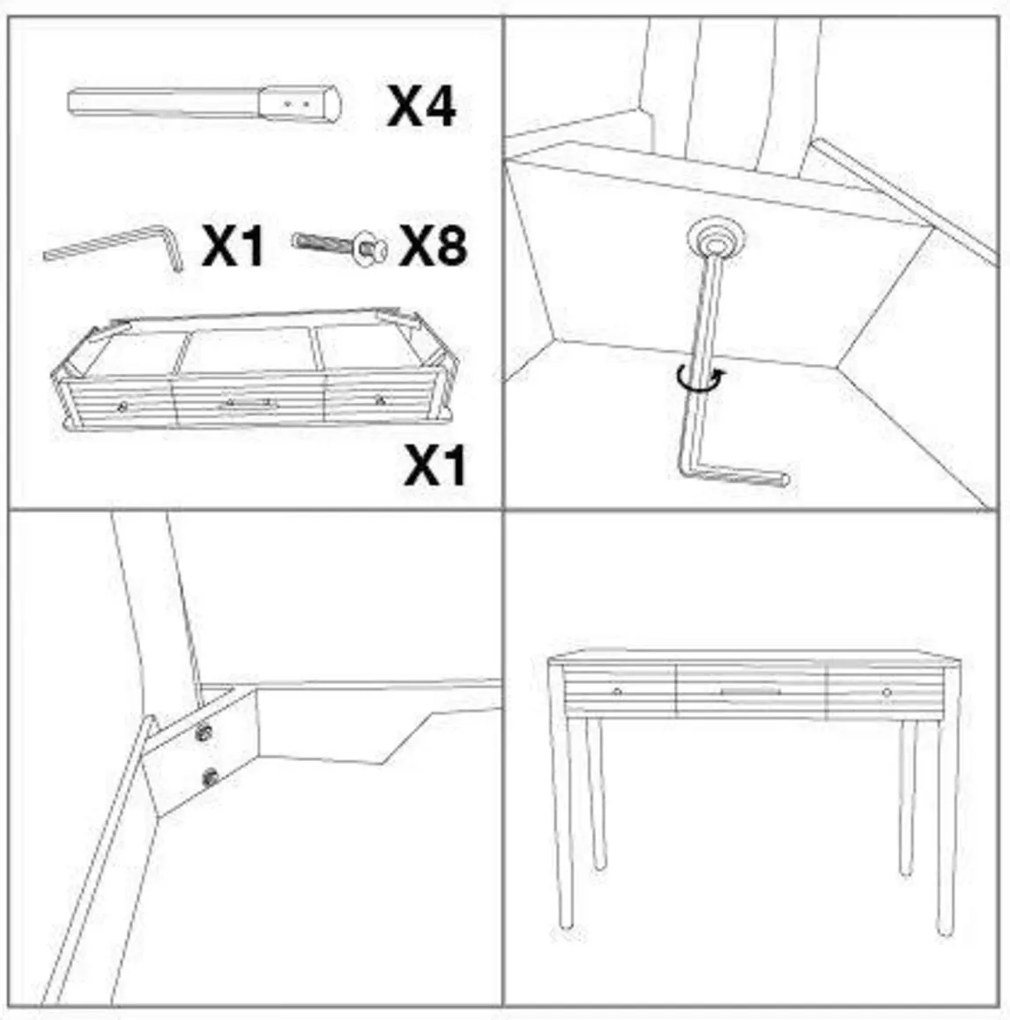 X4

X1

X8

X1