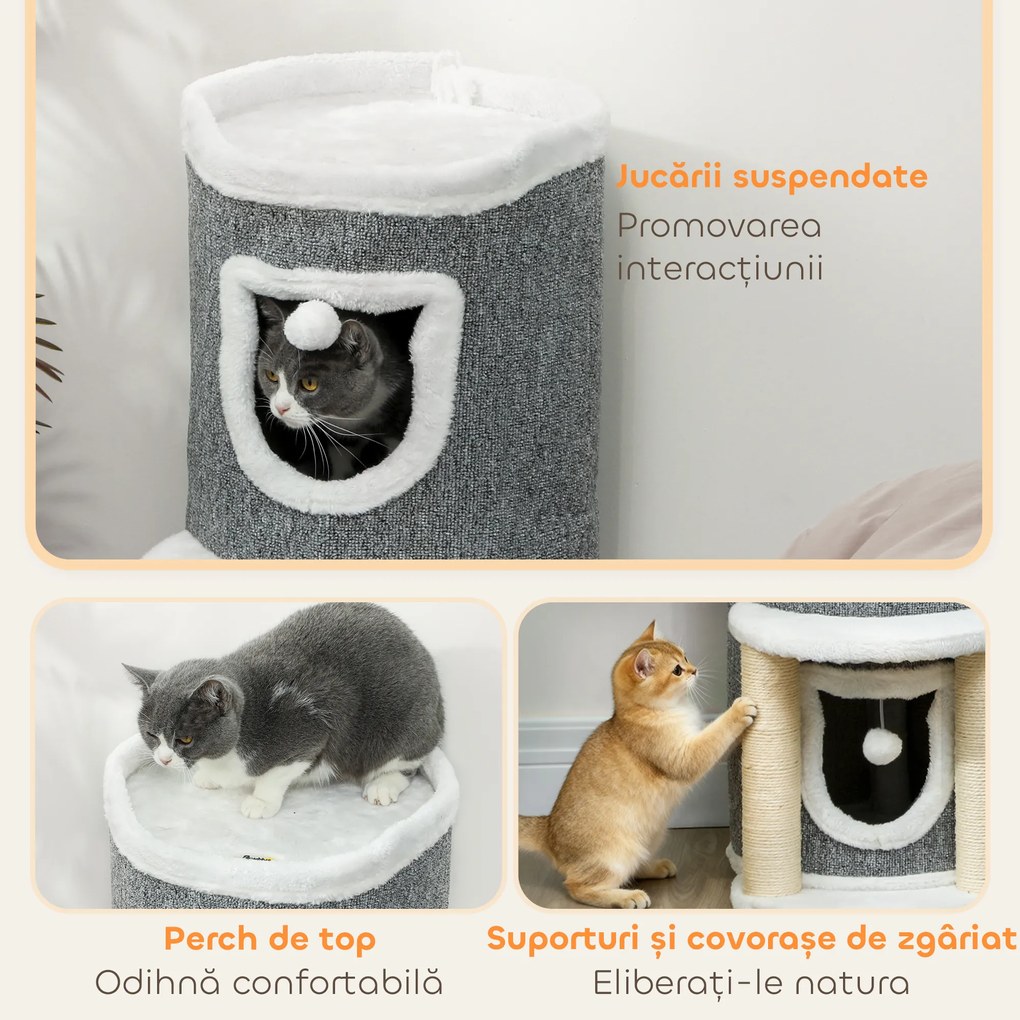 Jucării suspendate
Promovarea interacțiunii

Perch de top
Odihnă confortabilă

Suporturi și covorașe de zgâriat
Eliberați-le natura