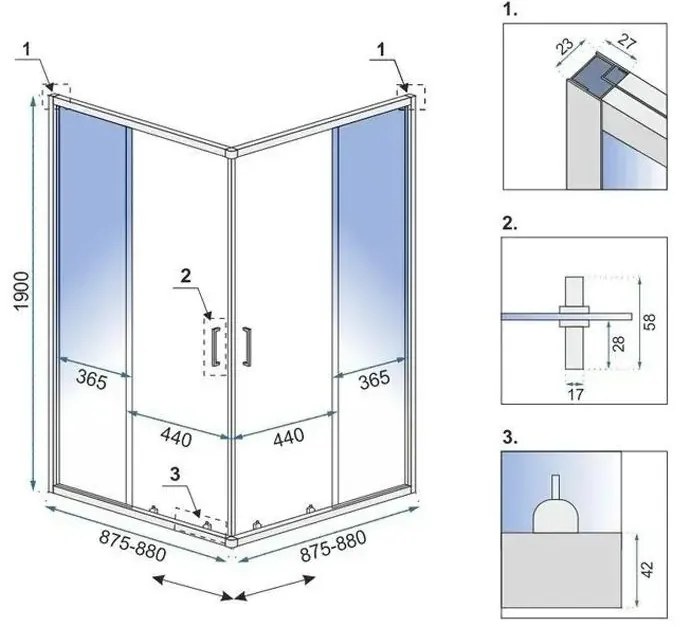 1
1
1900
2
365
365
440
440
3
875-880
875-880
1.
23
27
2.
58
28
17
3.
42