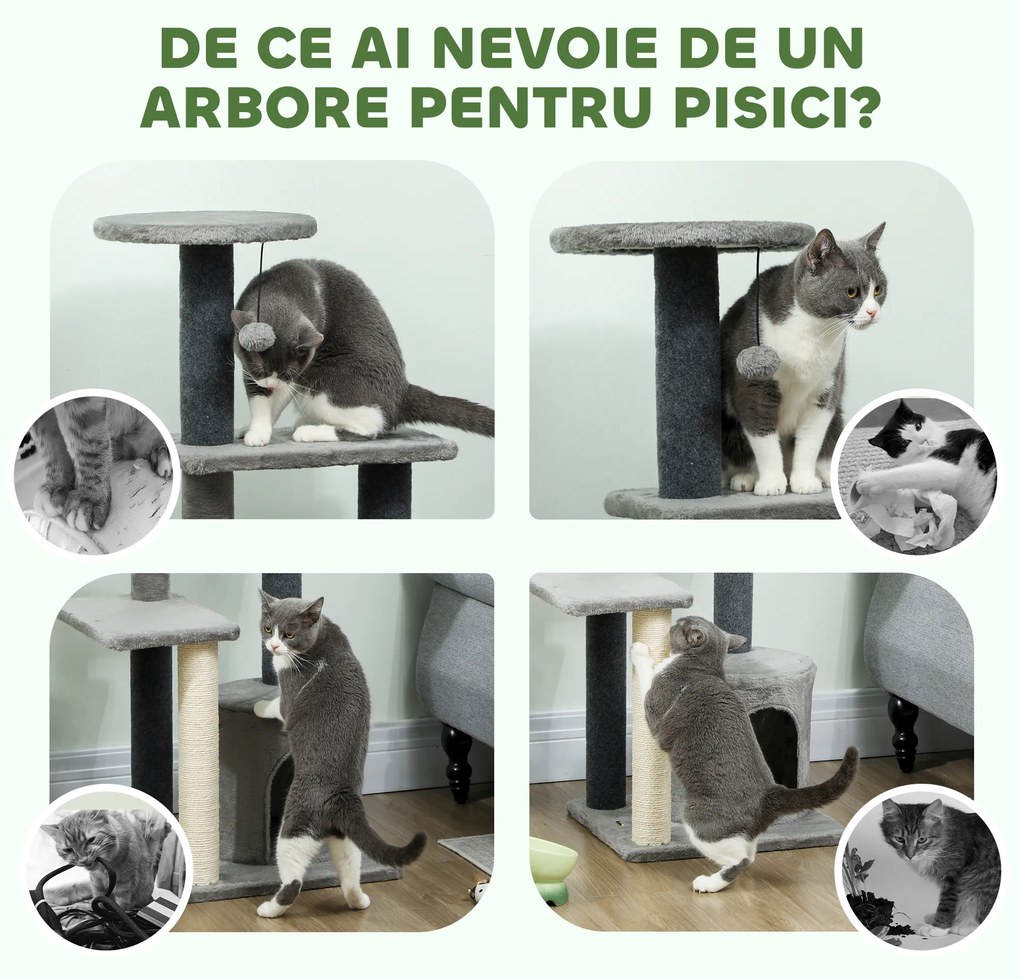 DE CE AI NEVOIE DE UN ARBORE PENTRU PISICI?