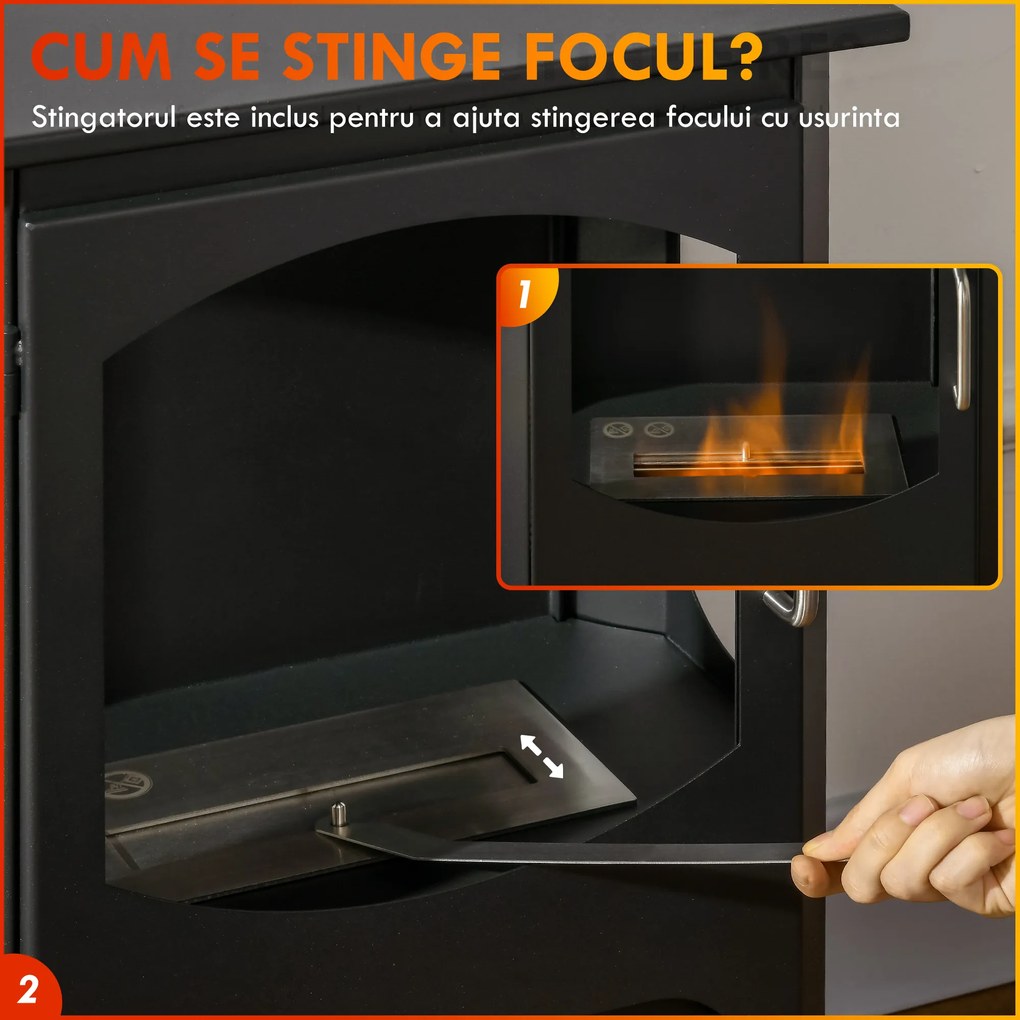 CUM SE STINGE FOCUL?

Stingatorul este inclus pentru a ajuta stingerea focului cu usurinta

1

2