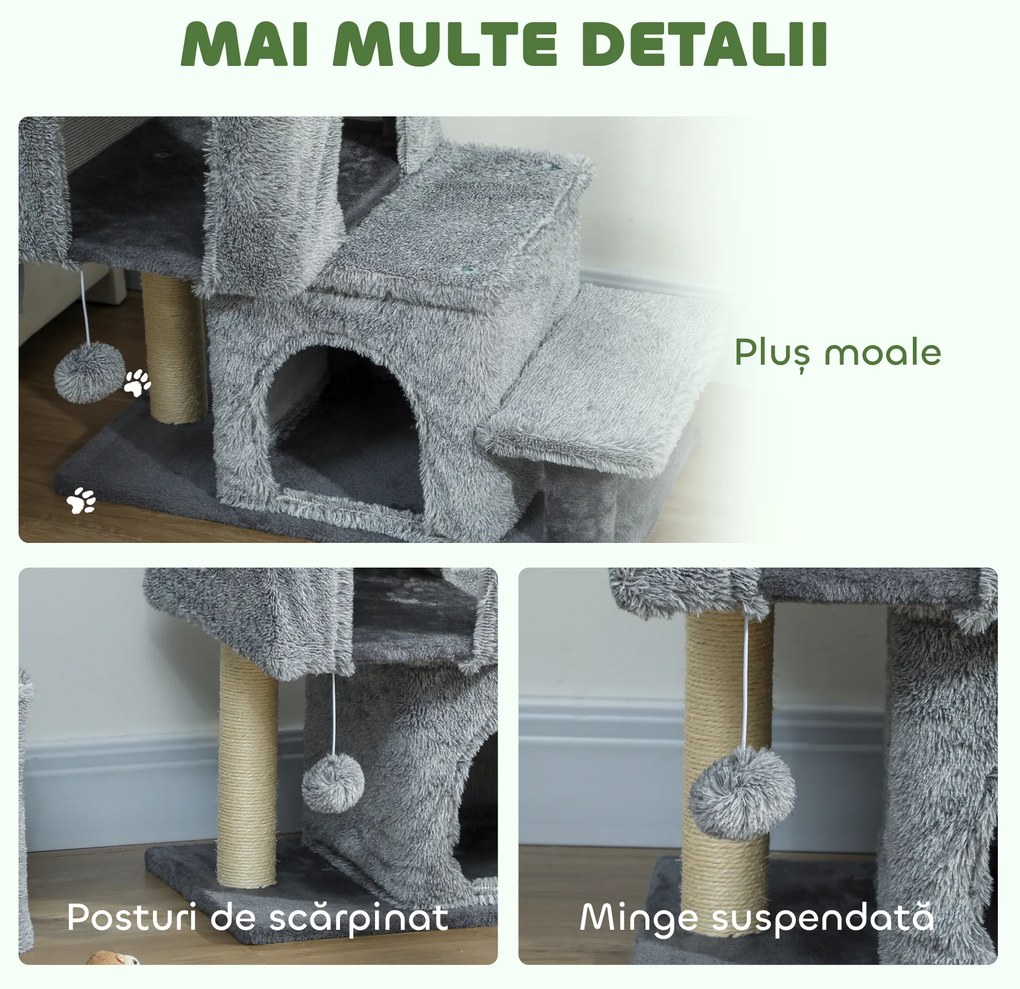 MAI MULTE DETALII

Pluș moale

Posturi de scărpinat

Minge suspendată