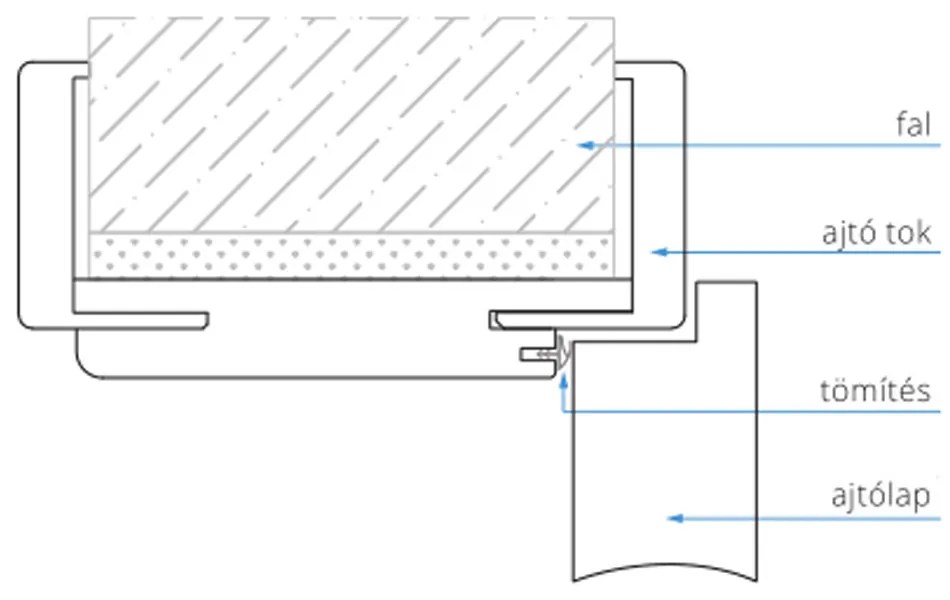 fal

ajtó tok

tömítés

ajtólap