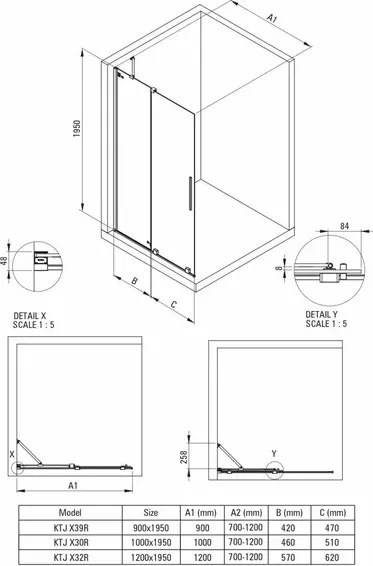 A1

1950

48

84

8

B

C

DETAIL X
SCALE 1 : 5

DETAIL Y
SCALE 1 : 5

X

A1

258

Y

| Model | Size | A1 (mm) | A2 (mm) | B (mm) | C (mm) |
|---|---|---|---|---|---|
| KTJ X39R | 900x1950 | 900 | 700-1200 | 420 | 470 |
| KTJ X30R | 1000x1950 | 1000 | 700-1200 | 460 | 510 |
| KTJ X32R | 1200x1950 | 1200 | 700-1200 | 570 | 620 |