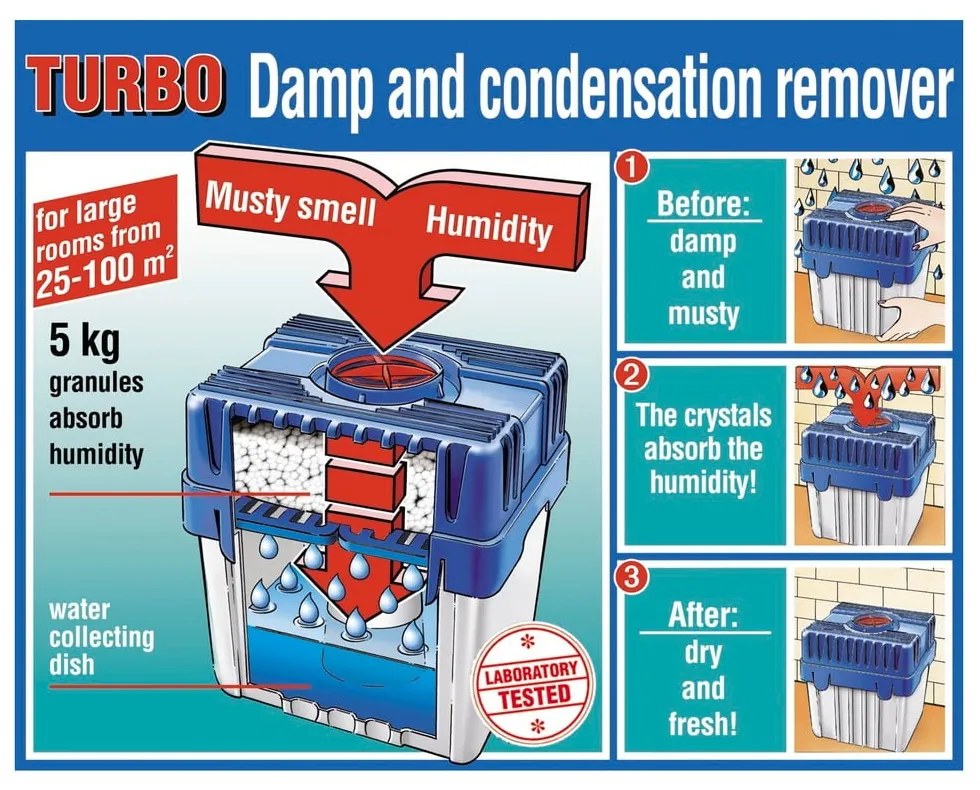 TURBO Damp and condensation remover

for large rooms from 25-100 m$^2$

Musty smell

Humidity

5 kg granules absorb humidity

water collecting dish

LABORATORY TESTED

1

Before: damp and musty

2

The crystals absorb the humidity!

3

After: dry and fresh!