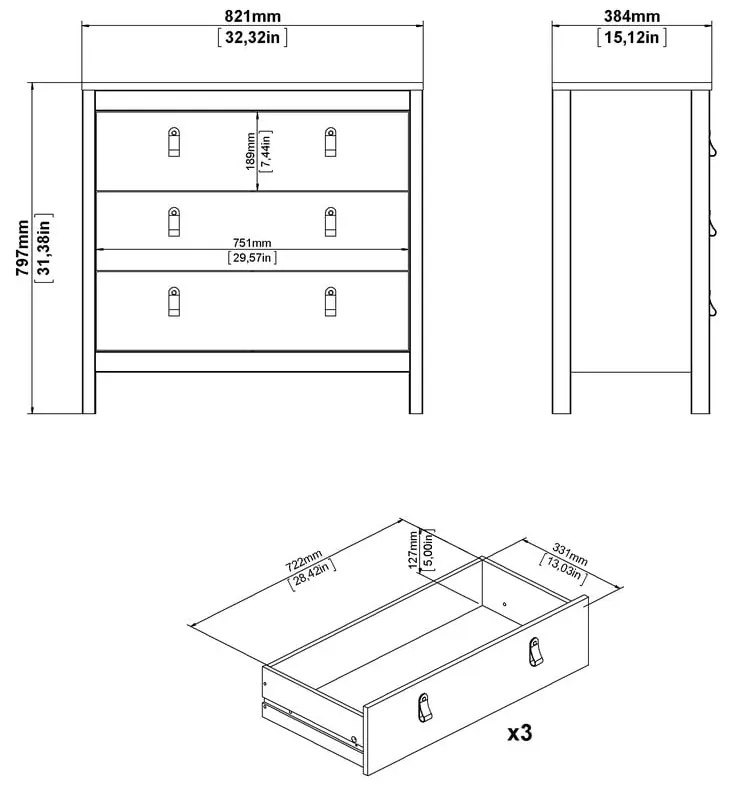 821mm
[32,32in]

384mm
[15,12in]

797mm
[31,38in]

189mm
[7,44in]

751mm
[29,57in]

722mm
[28,42in]

127mm
[5,00in]

331mm
[13,03in]

x3