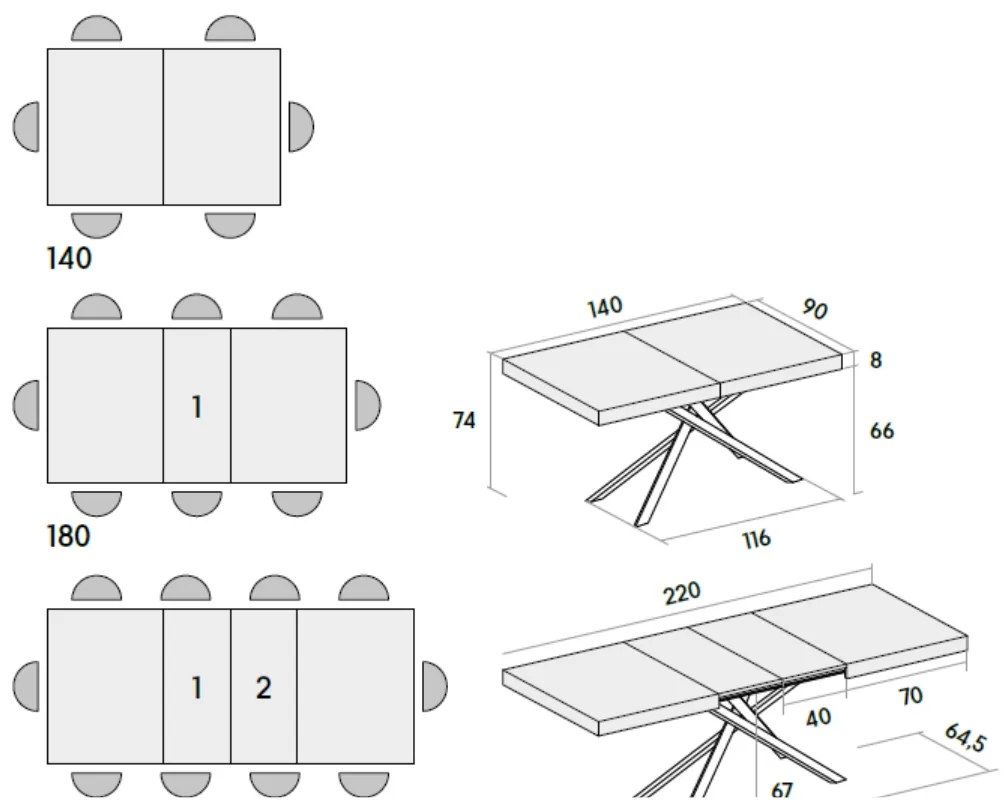 140

1

180

1 2

140
90
8
74
66
116

220
40
70
64,5
67