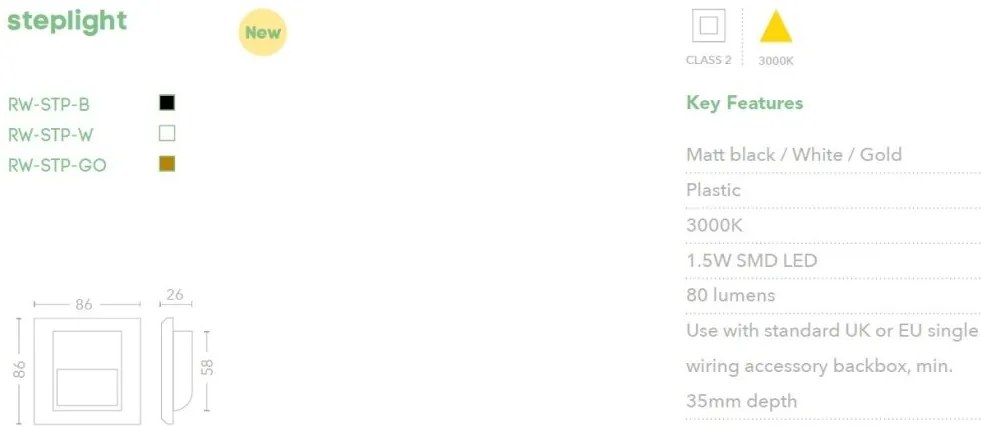 steplight

New

RW-STP-B
RW-STP-W
RW-STP-GO

86
26
86
58

CLASS 2
3000K

Key Features

Matt black / White / Gold

Plastic

3000K

1.5W SMD LED

80 lumens

Use with standard UK or EU single wiring accessory backbox, min. 35mm depth