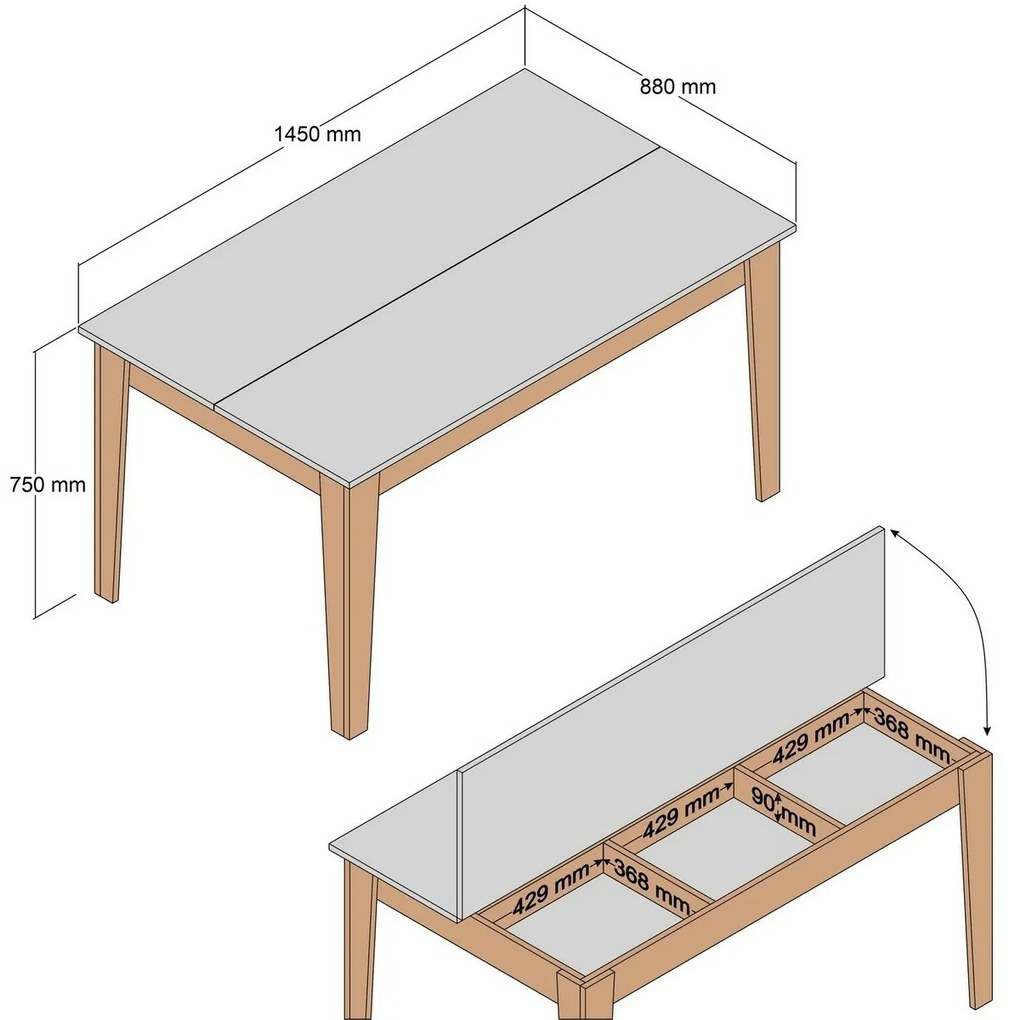 1450 mm

880 mm

750 mm

429 mm

368 mm

429 mm

90 mm

429 mm

368 mm