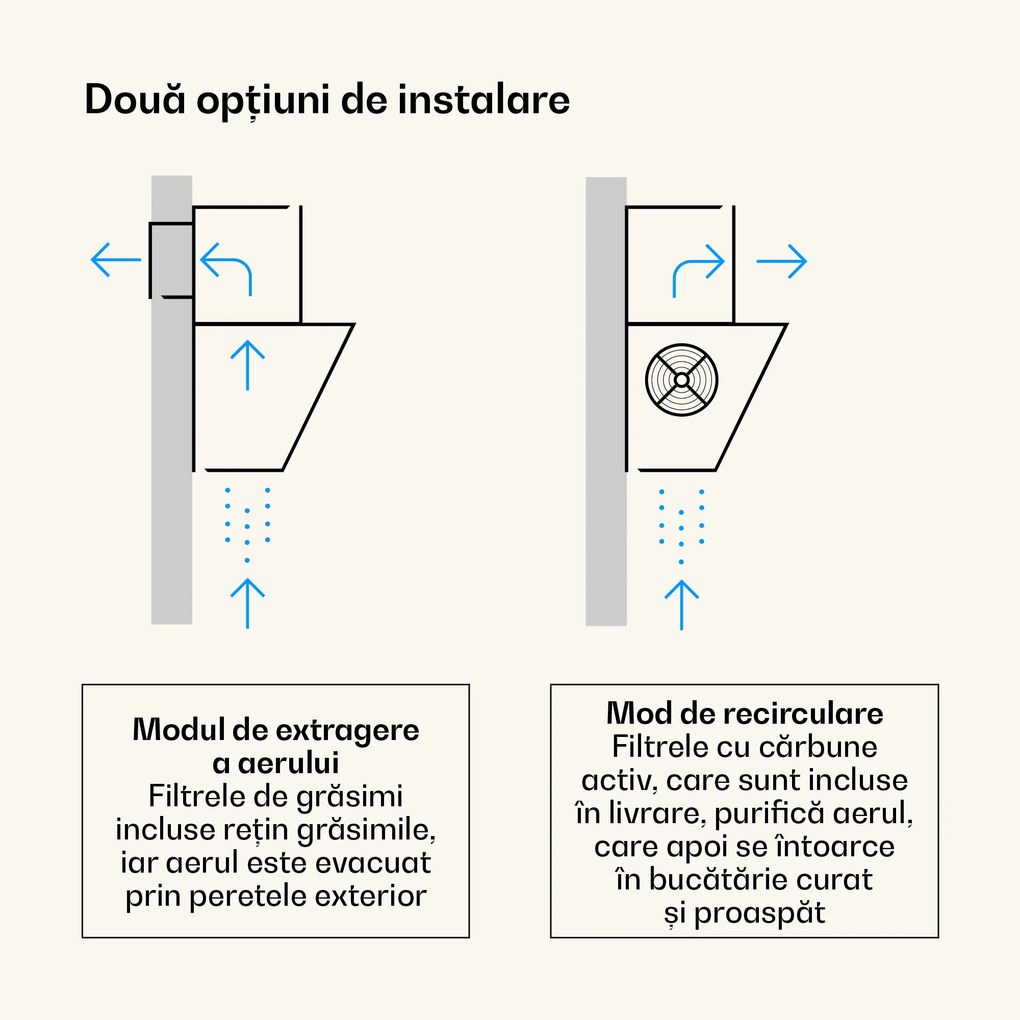 Două opțiuni de instalare

Modul de extragere a aerului
Filtrele de grăsimi incluse rețin grăsimile, iar aerul este evacuat prin peretele exterior

Mod de recirculare
Filtrele cu cărbune activ, care sunt incluse în livrare, purifică aerul, care apoi se întoarce în bucătărie curat și proaspăt