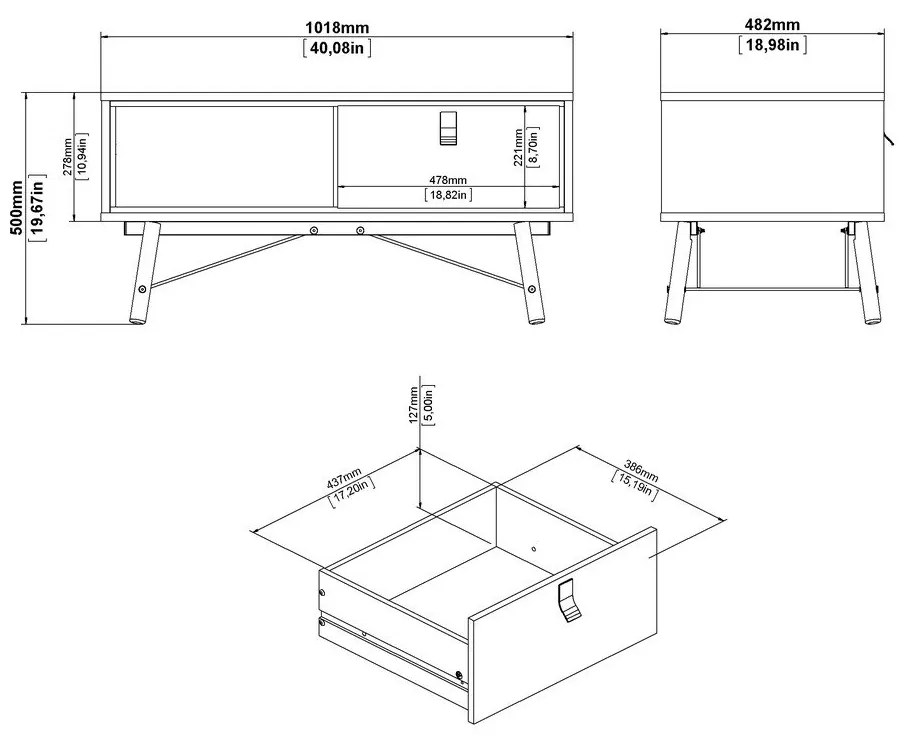 1018mm
[40,08in]

482mm
[18,98in]

500mm
[19,67in]

278mm
[10,94in]

221mm
[8,70in]

478mm
[18,82in]

127mm
[5,00in]

437mm
[17,20in]

386mm
[15,19in]