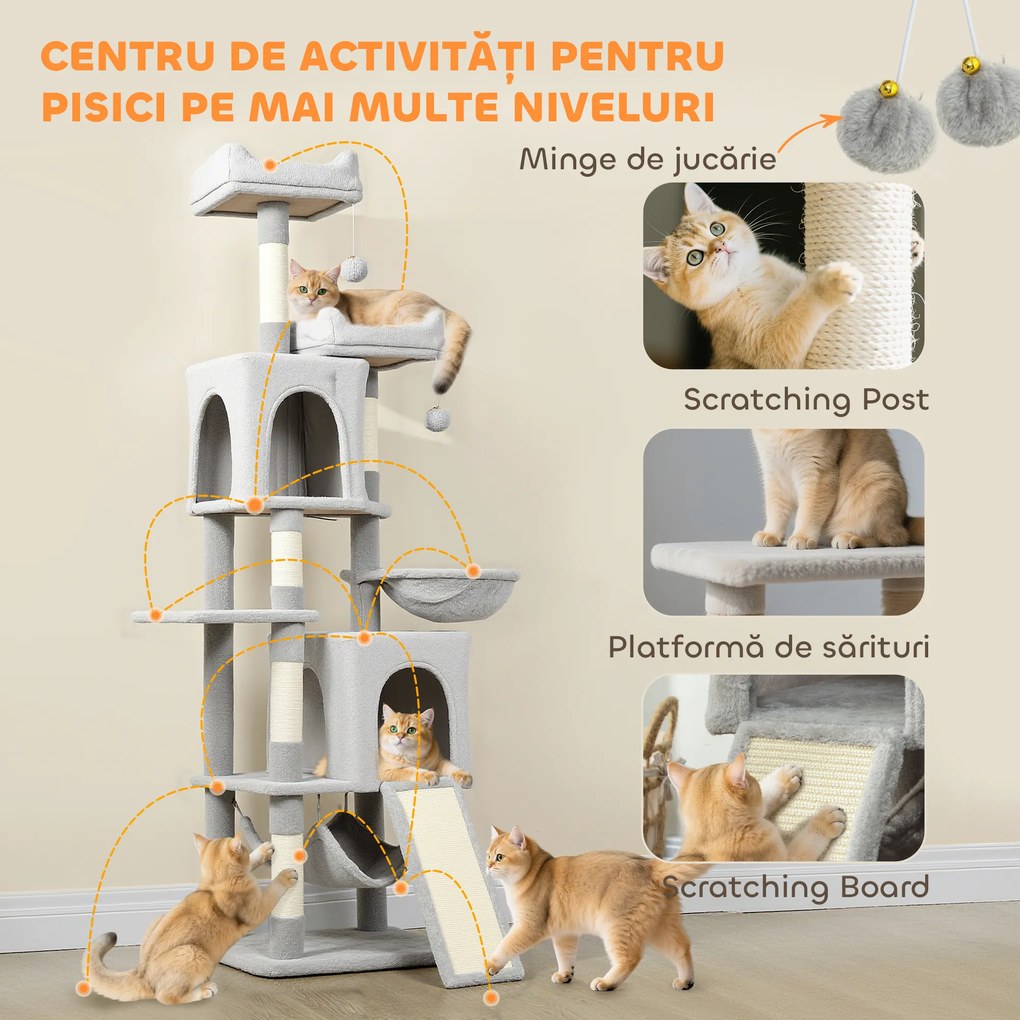 CENTRU DE ACTIVITĂȚI PENTRU PISICI PE MAI MULTE NIVELURI

Minge de jucărie

Scratching Post

Platformă de sărituri

Scratching Board