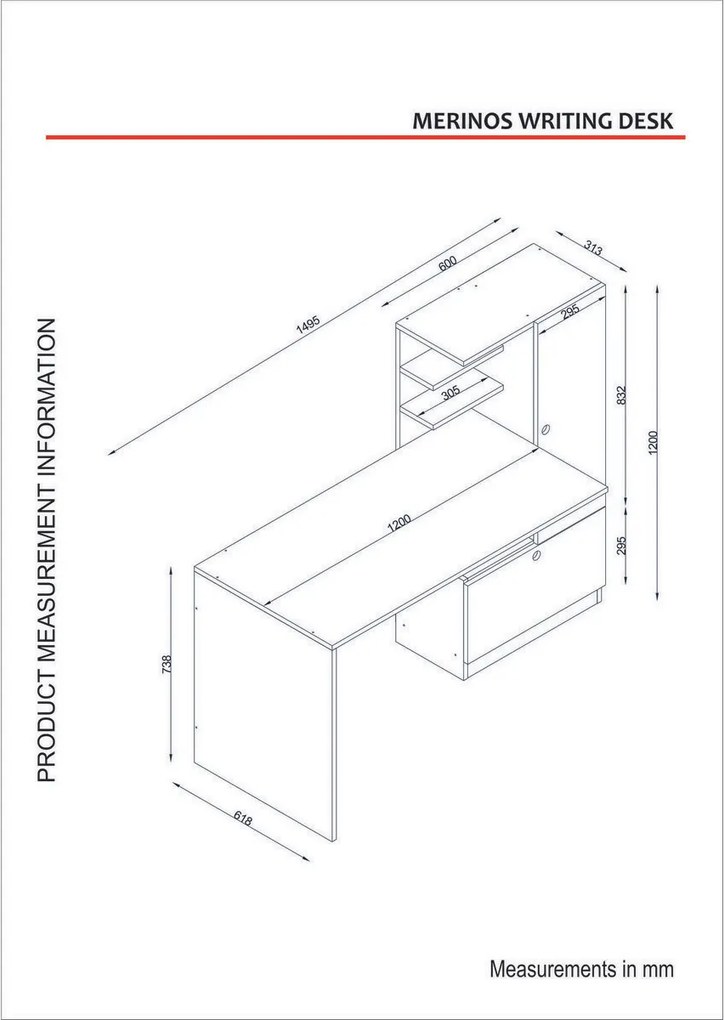 MERINOS WRITING DESK

PRODUCT MEASUREMENT INFORMATION

1495

600

313

295

305

832

1200

1200

295

738

618

Measurements in mm