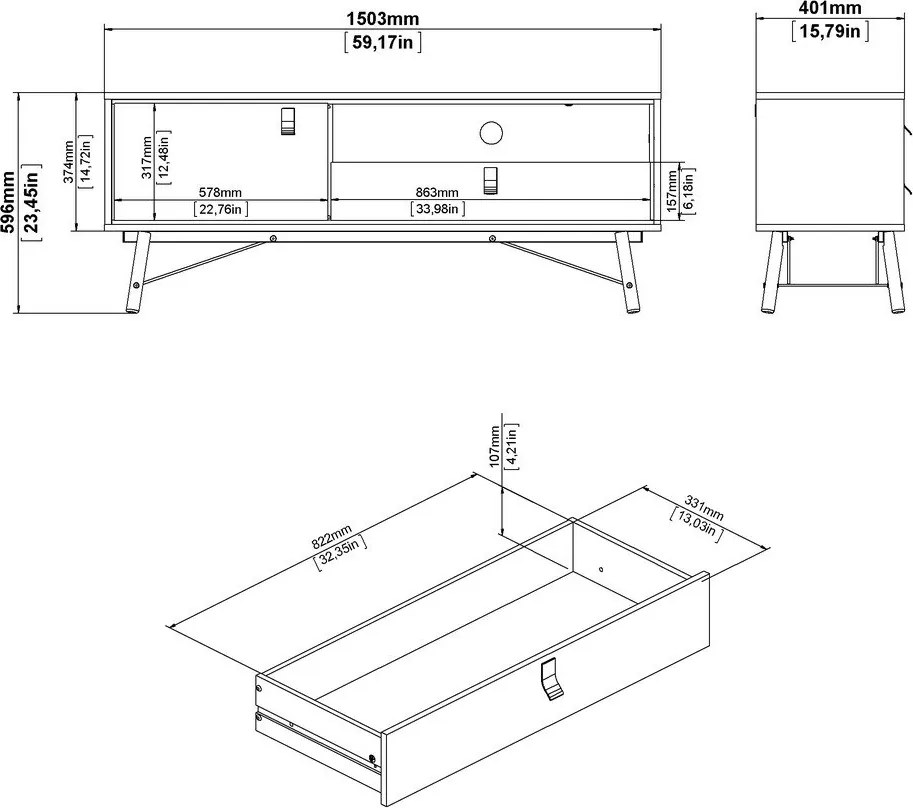 1503mm
[59,17in]

401mm
[15,79in]

596mm
[23,45in]

374mm
[14,72in]

317mm
[12,48in]

578mm
[22,76in]

863mm
[33,98in]

157mm
[6,18in]

107mm
[4,21in]

822mm
[32,35in]

331mm
[13,03in]