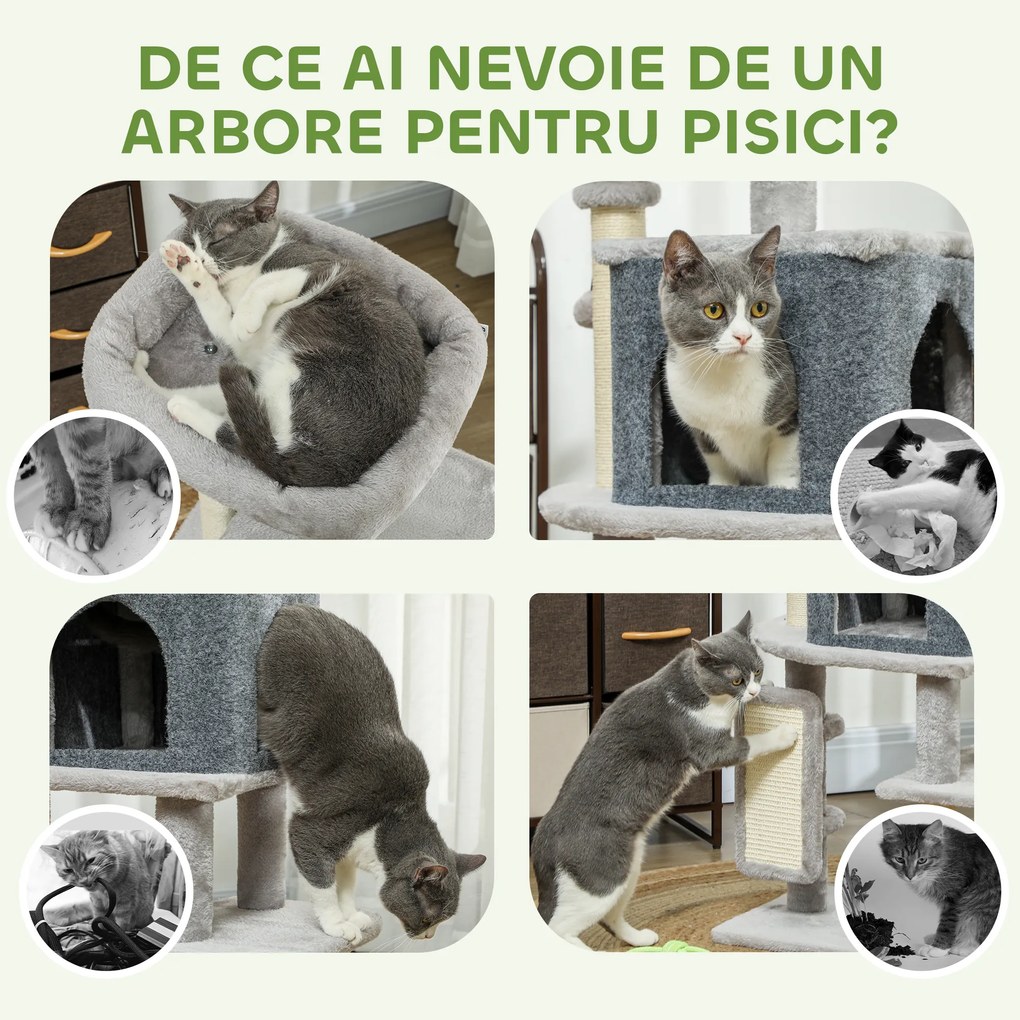 DE CE AI NEVOIE DE UN ARBORE PENTRU PISICI?