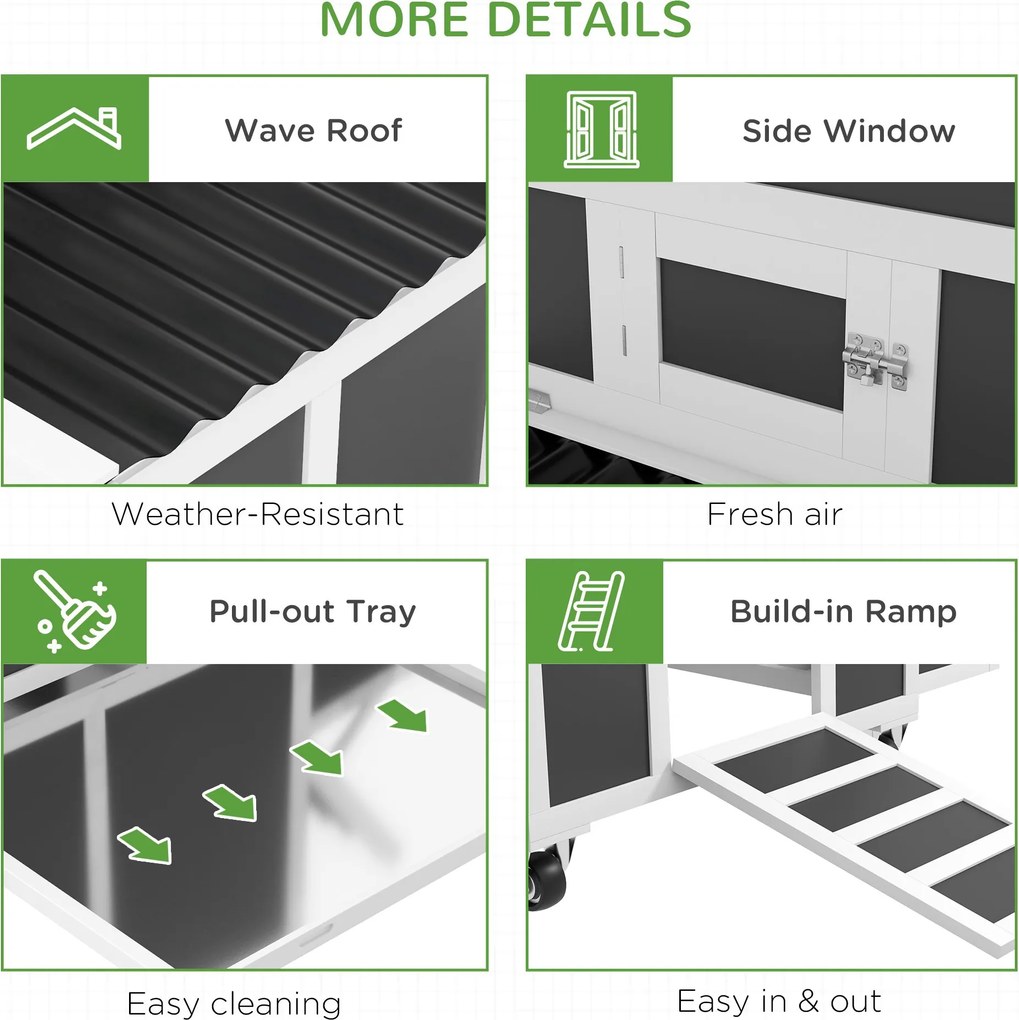 MORE DETAILS

Wave Roof

Weather-Resistant

Side Window

Fresh air

Pull-out Tray

Easy cleaning

Build-in Ramp

Easy in & out