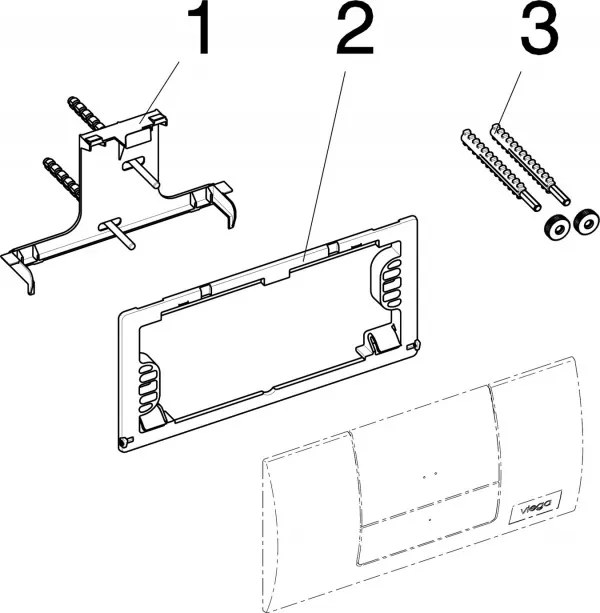 1
2
3
viega