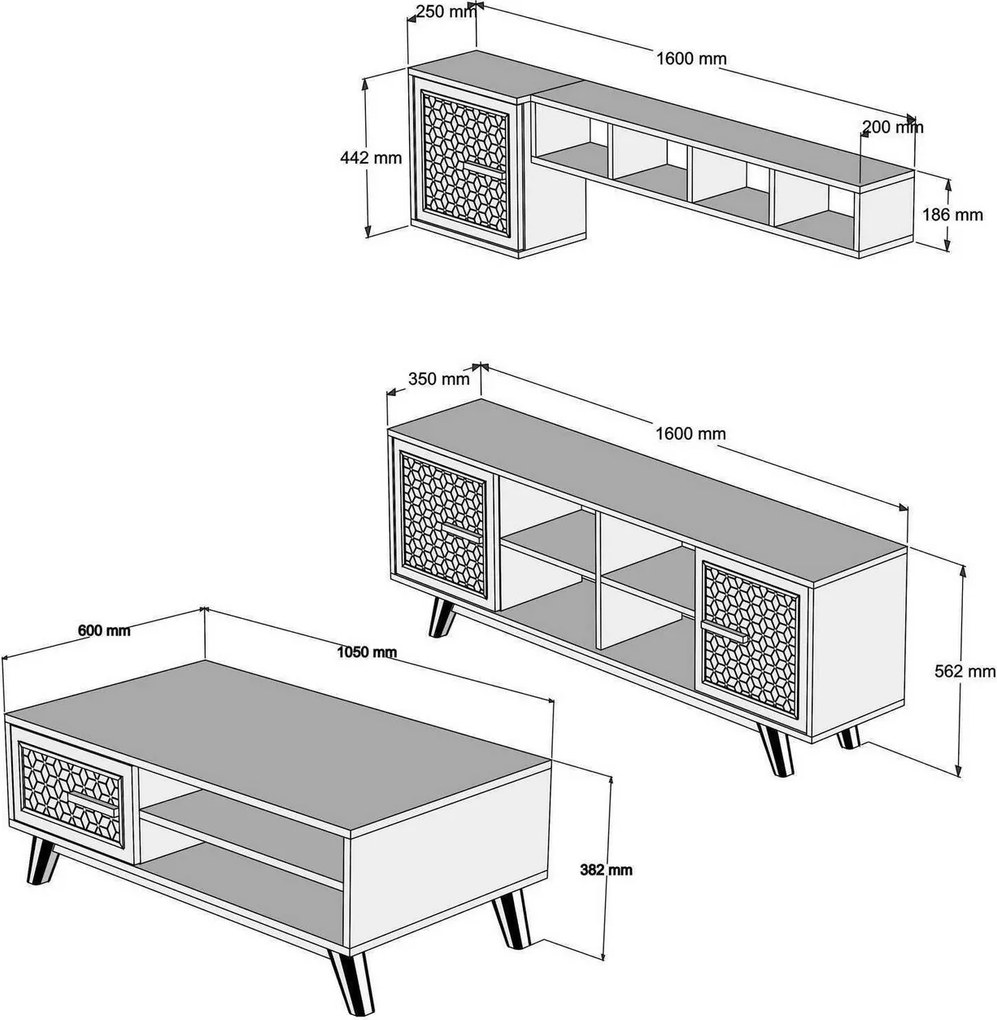 250 mm
1600 mm
200 mm
442 mm
186 mm
350 mm
1600 mm
562 mm
600 mm
1050 mm
382 mm