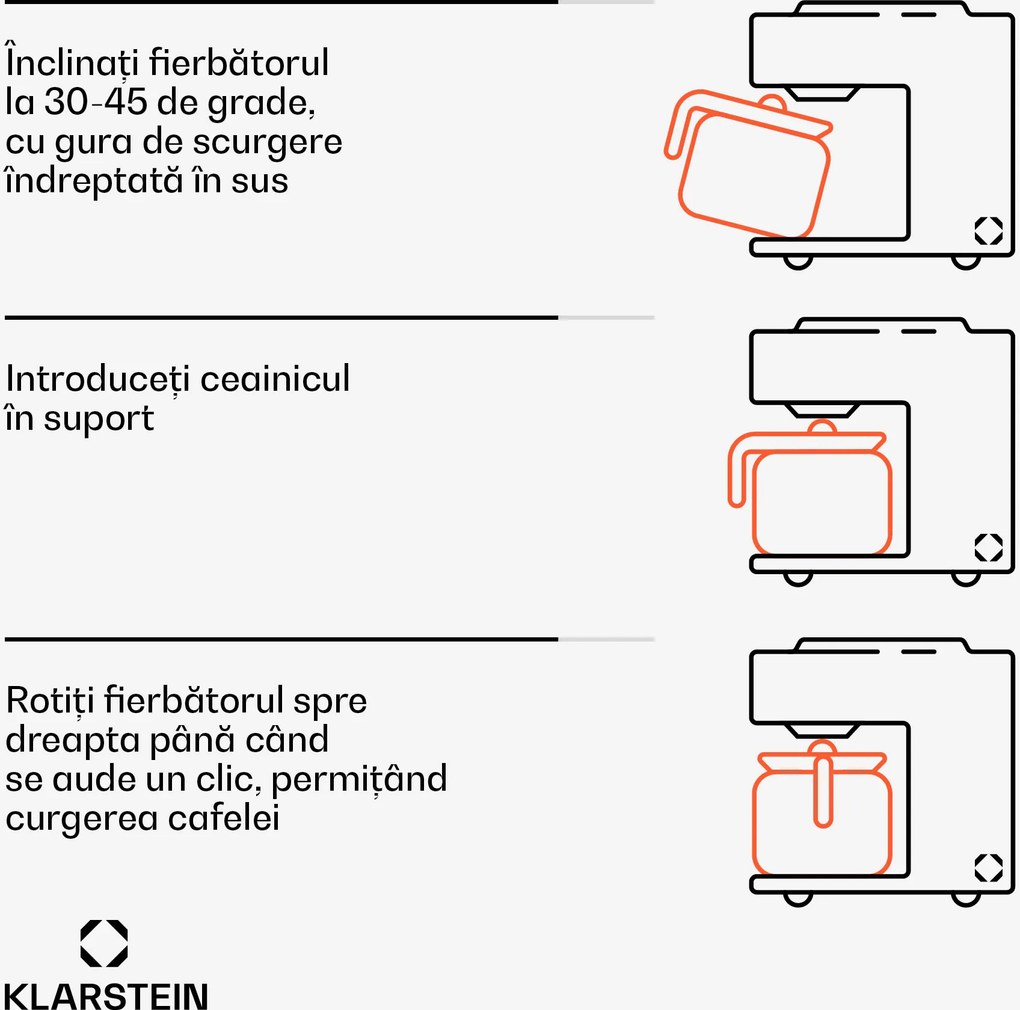 Înclinați fierbătorul la 30-45 de grade, cu gura de scurgere îndreptată în sus

Introduceți ceainicul în suport

Rotiți fierbătorul spre dreapta până când se aude un clic, permițând curgerea cafelei

KLARSTEIN