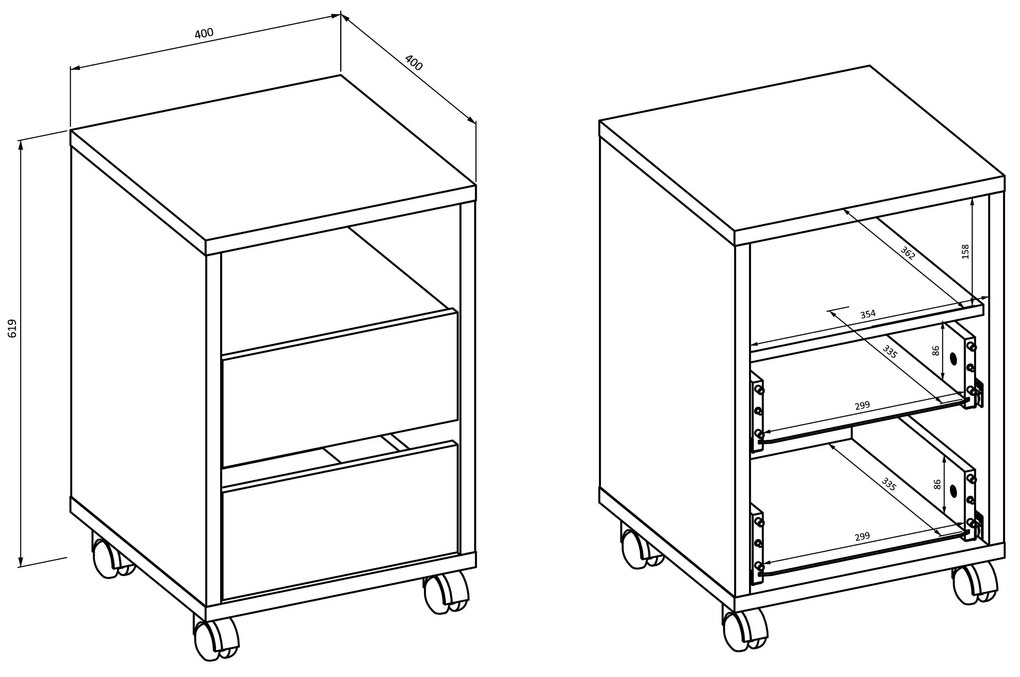 400
400
619
362
158
354
335
86
299
335
86
299